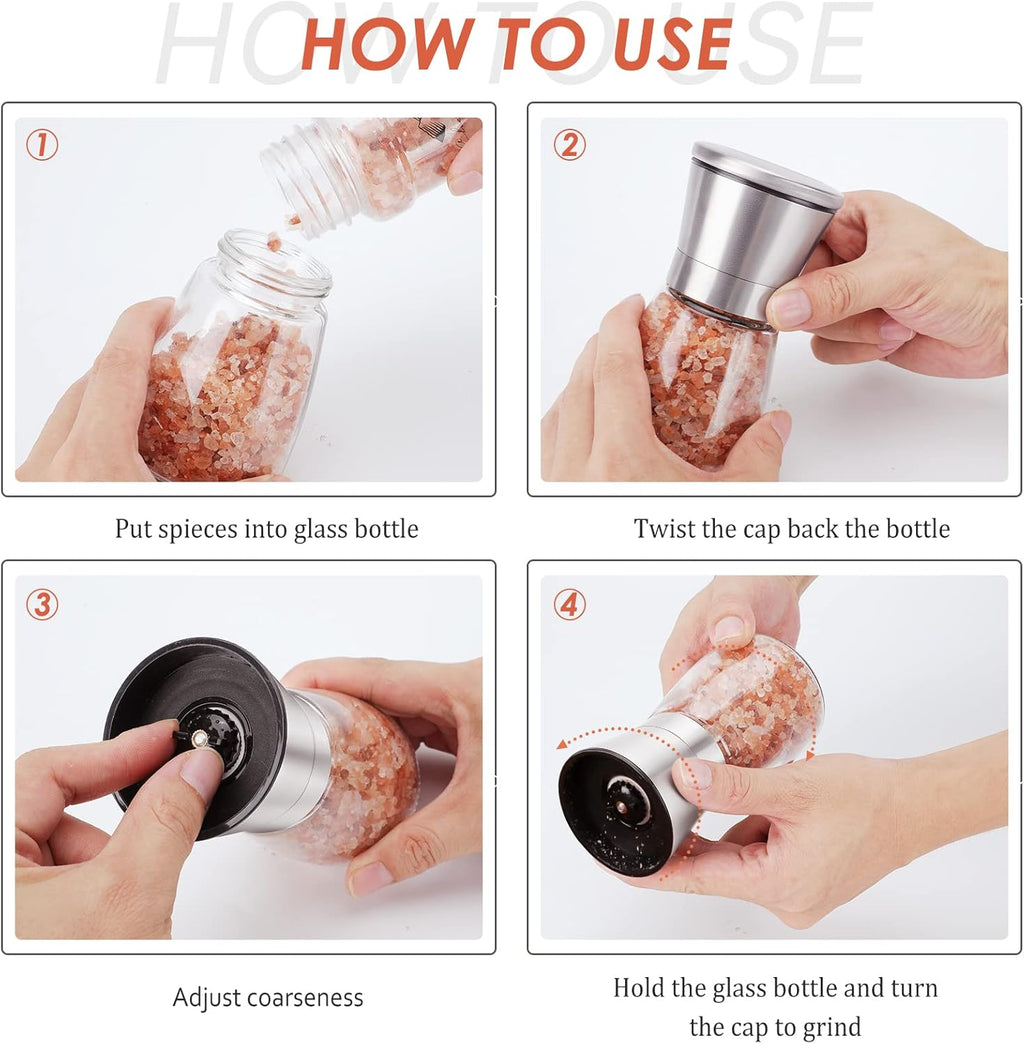 HOW TO USE

①

Put spieces into glass bottle

②

Twist the cap back the bottle

③

Adjust coarseness

④

Hold the glass bottle and turn the cap to grind