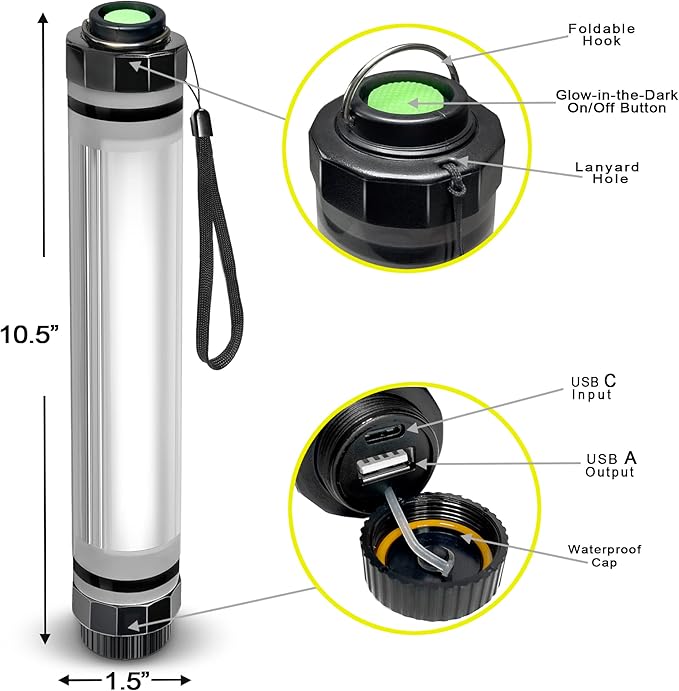 10.5”

1.5”

Foldable Hook

Glow-in-the-Dark On/Off Button

Lanyard Hole

USB C Input

USB A Output

Waterproof Cap