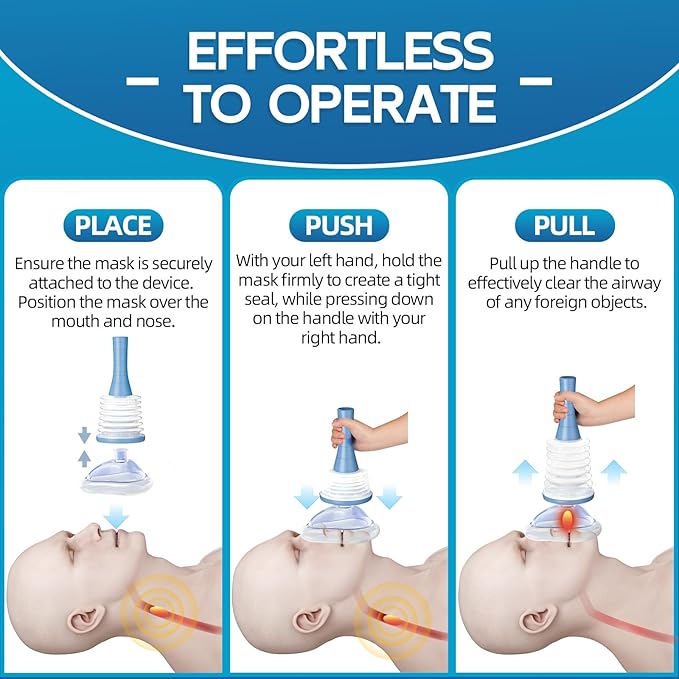 EFFORTLESS
TO OPERATE

PLACE
Ensure the mask is securely attached to the device. Position the mask over the mouth and nose.

PUSH
With your left hand, hold the mask firmly to create a tight seal, while pressing down on the handle with your right hand.

PULL
Pull up the handle to effectively clear the airway of any foreign objects.