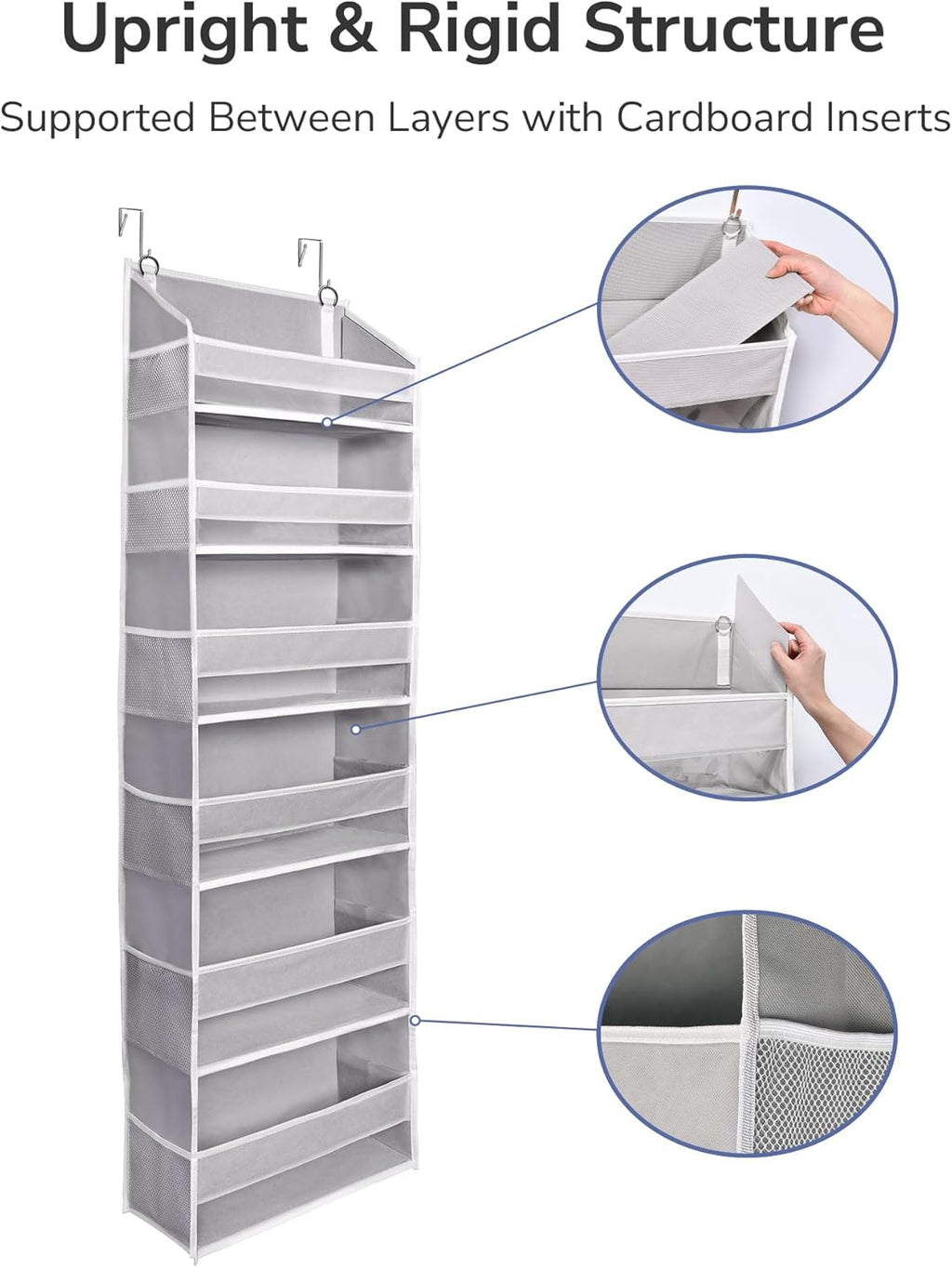 Upright & Rigid Structure

Supported Between Layers with Cardboard Inserts