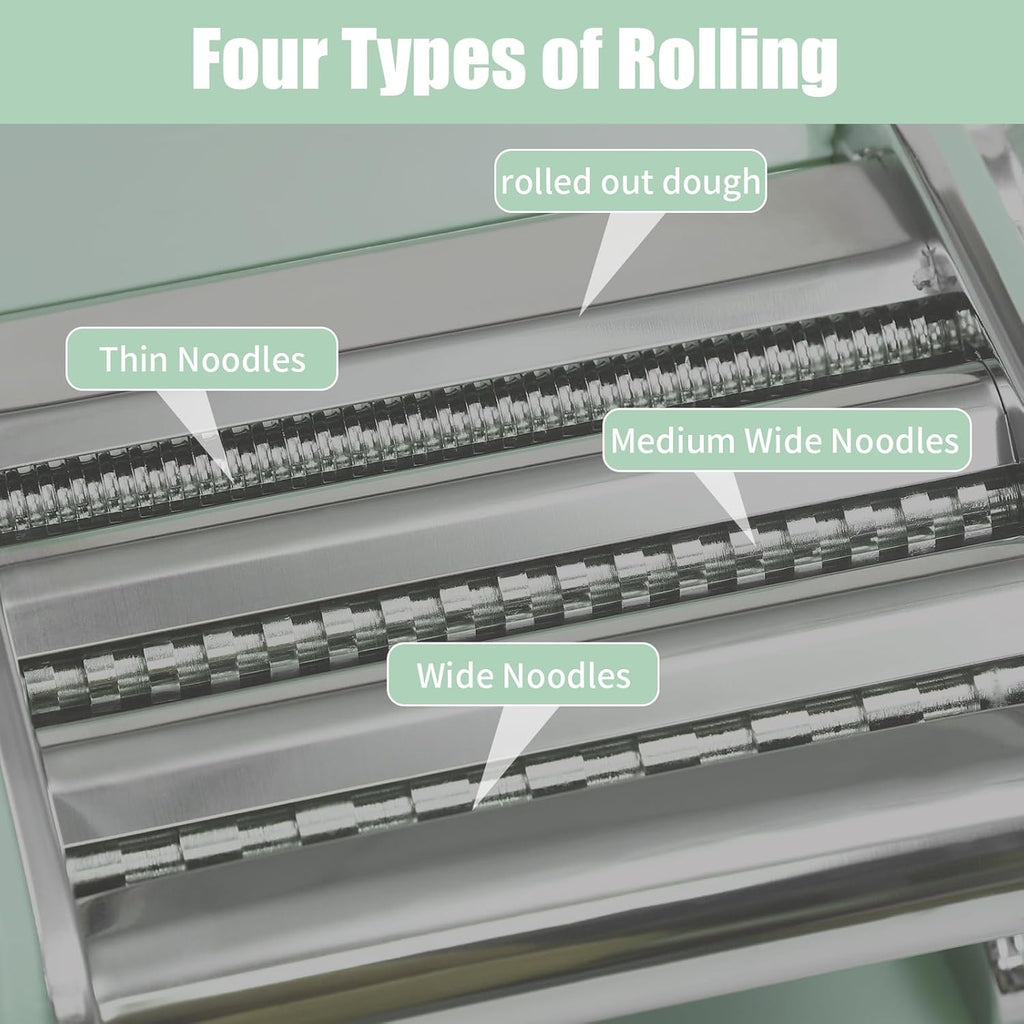 Four Types of Rolling

rolled out dough

Thin Noodles

Medium Wide Noodles

Wide Noodles