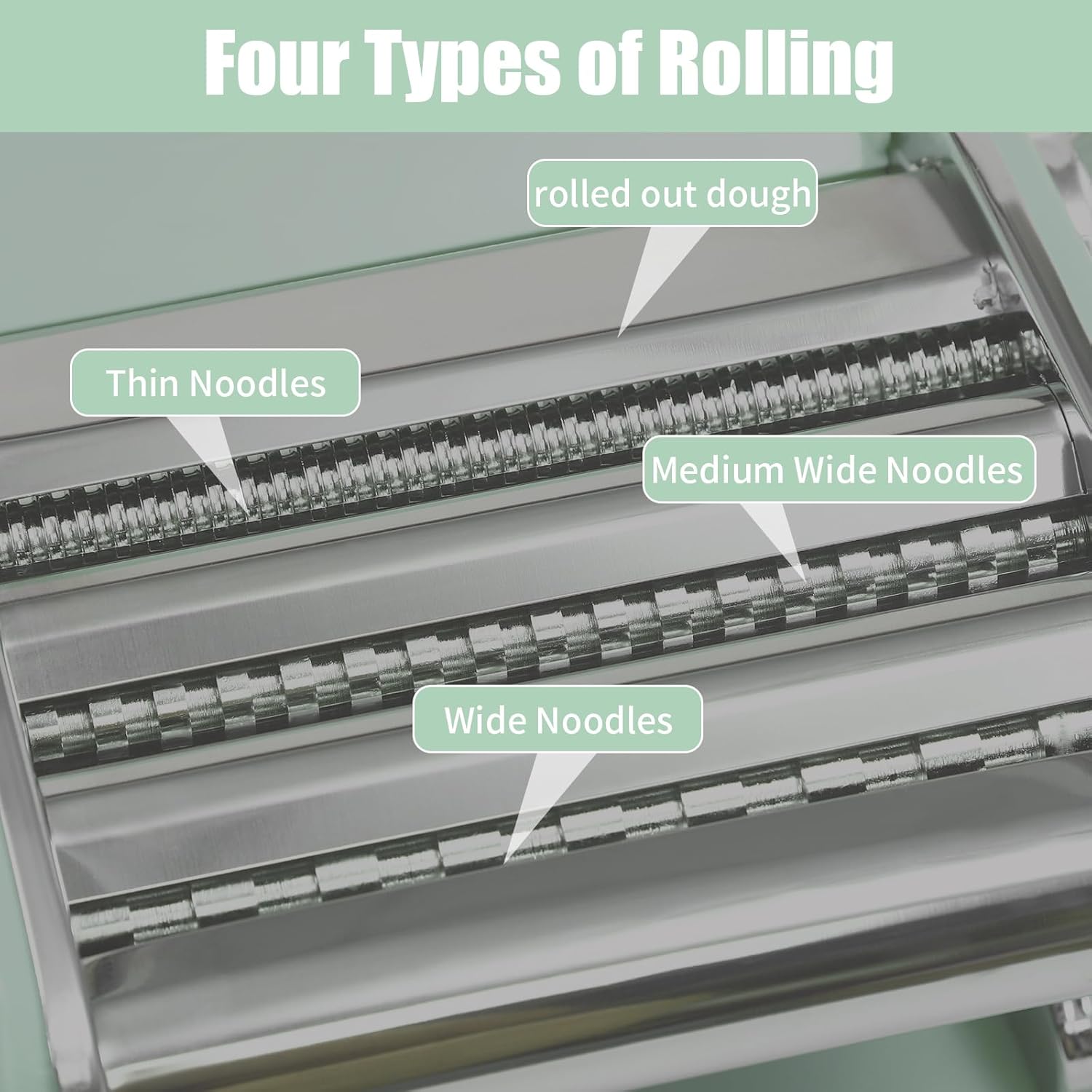 Four Types of Rolling

rolled out dough

Thin Noodles

Medium Wide Noodles

Wide Noodles