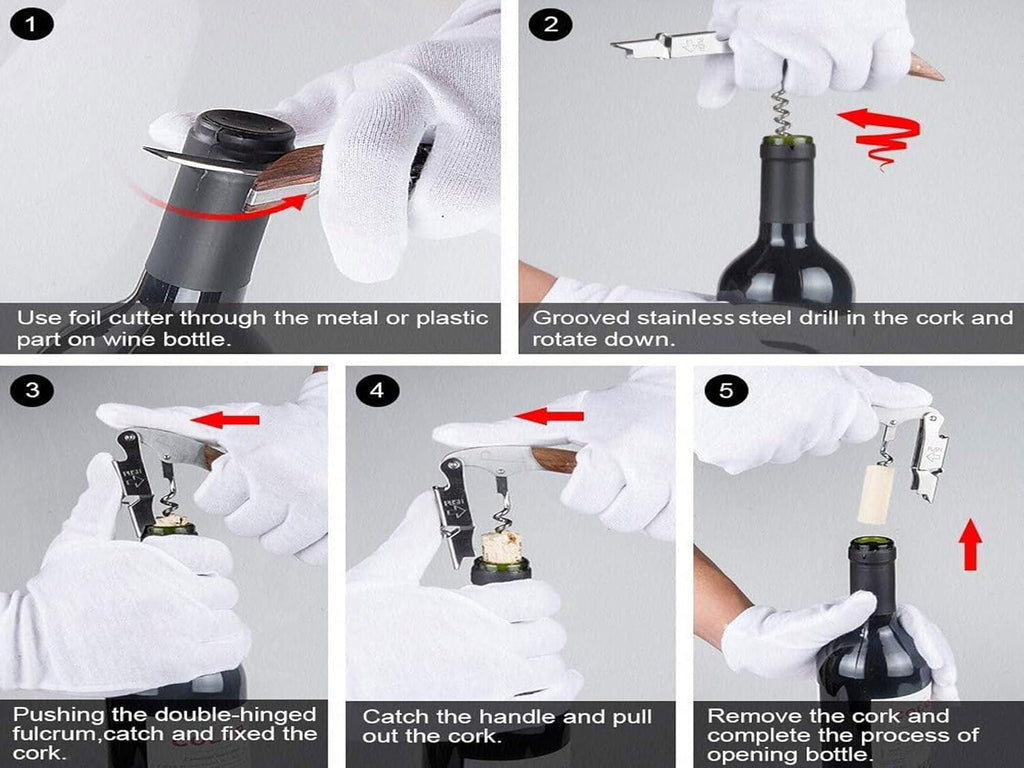 1

Use foil cutter through the metal or plastic part on wine bottle.

2

Grooved stainless steel drill in the cork and rotate down.

3

Pushing the double-hinged fulcrum,catch and fixed the cork.

4

Catch the handle and pull out the cork.

5

Remove the cork and complete the process of opening bottle.