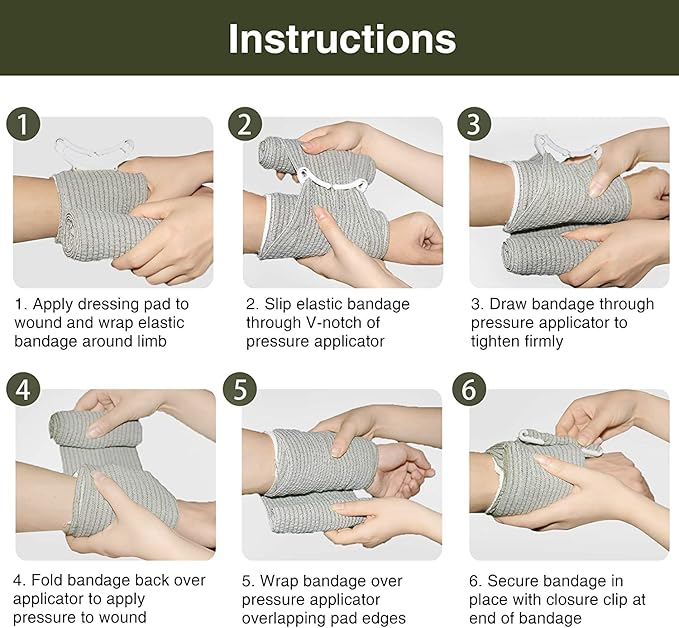 Instructions

1

1. Apply dressing pad to wound and wrap elastic bandage around limb

2

2. Slip elastic bandage through V-notch of pressure applicator

3

3. Draw bandage through pressure applicator to tighten firmly

4

4. Fold bandage back over applicator to apply pressure to wound

5

5. Wrap bandage over pressure applicator overlapping pad edges

6

6. Secure bandage in place with closure clip at end of bandage