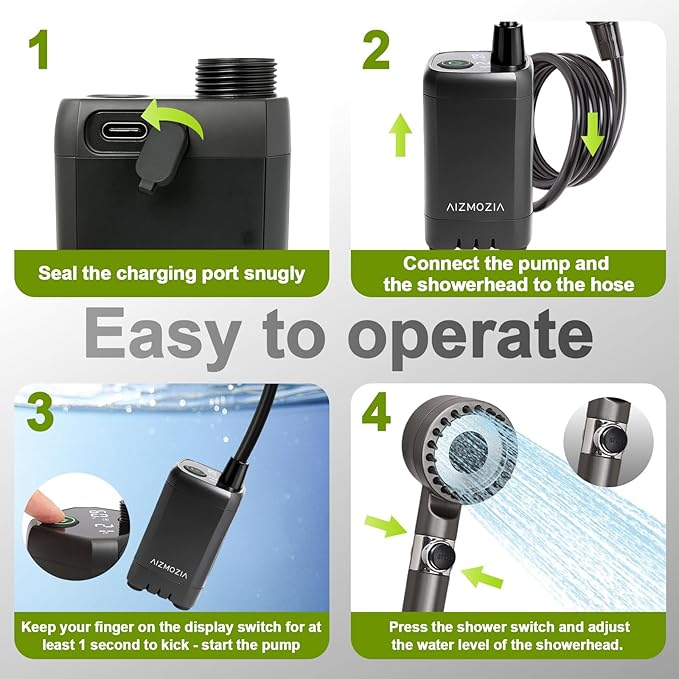 1

Seal the charging port snugly

2

AIZMOZIA

Connect the pump and the showerhead to the hose

Easy to operate

3

AIZMOZIA

Keep your finger on the display switch for at least 1 second to kick - start the pump

4

Press the shower switch and adjust the water level of the showerhead.