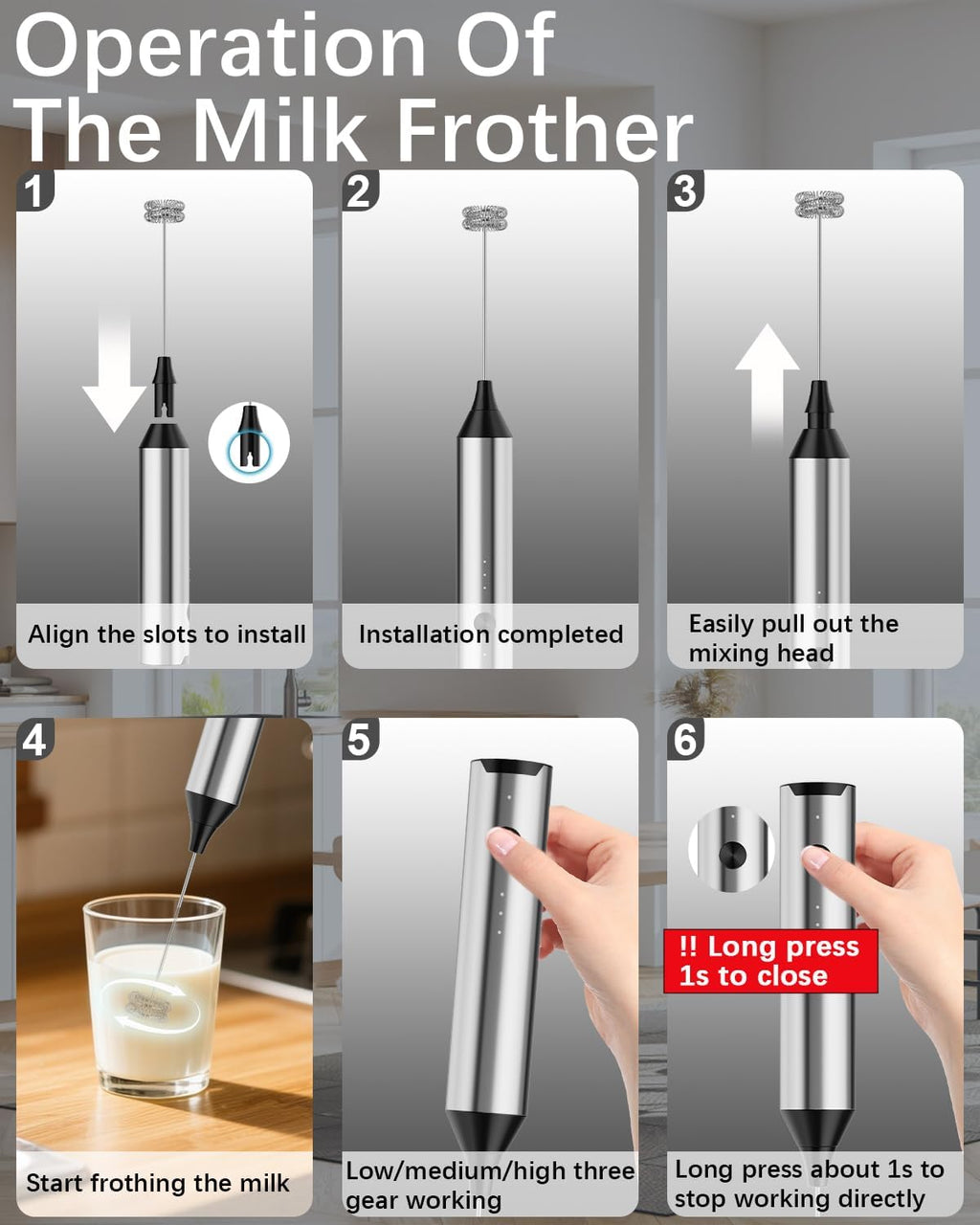 Operation Of
The Milk Frother

1
Align the slots to install

2
Installation completed

3
Easily pull out the mixing head

4
Start frothing the milk

5
Low/medium/high three gear working

6
!! Long press 1s to close
Long press about 1s to stop working directly