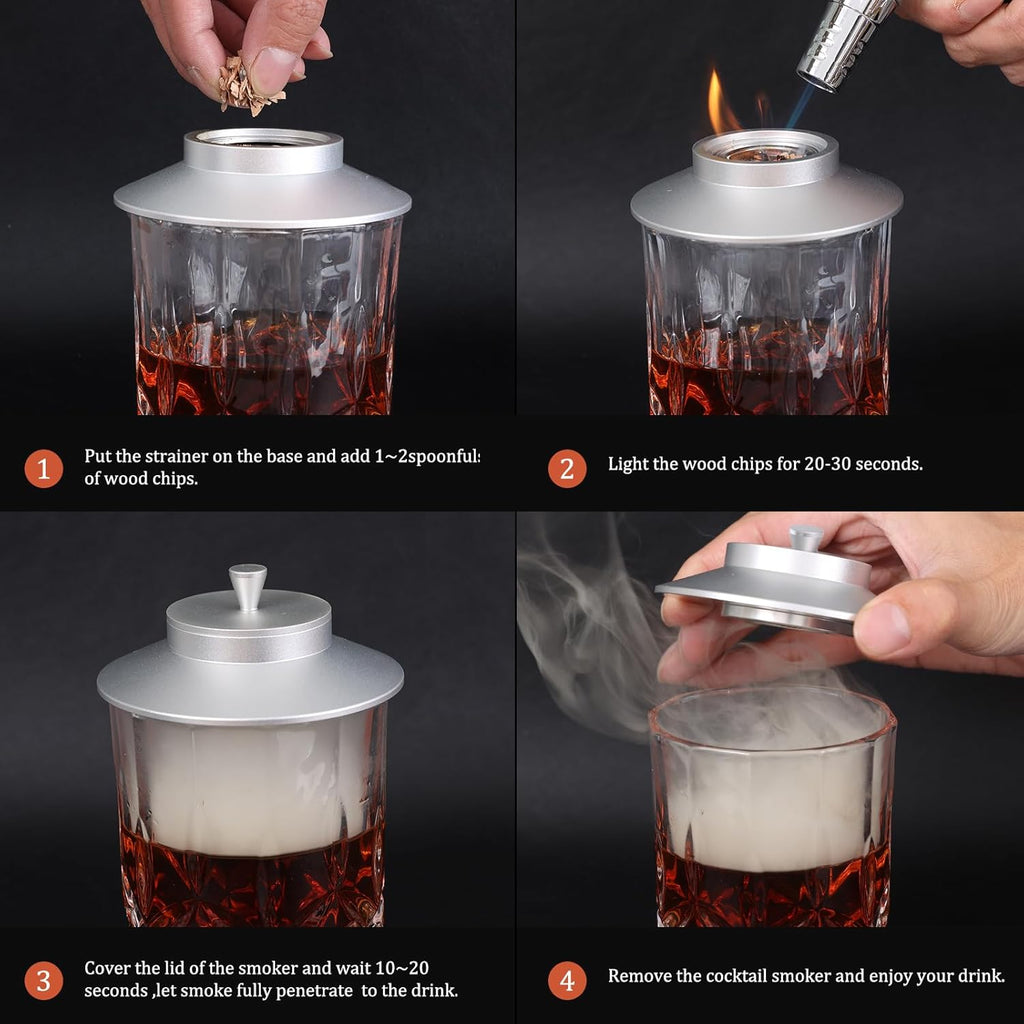 1 Put the strainer on the base and add 1~2spoonfuls of wood chips.

2 Light the wood chips for 20-30 seconds.

3 Cover the lid of the smoker and wait 10~20 seconds ,let smoke fully penetrate to the drink.

4 Remove the cocktail smoker and enjoy your drink.