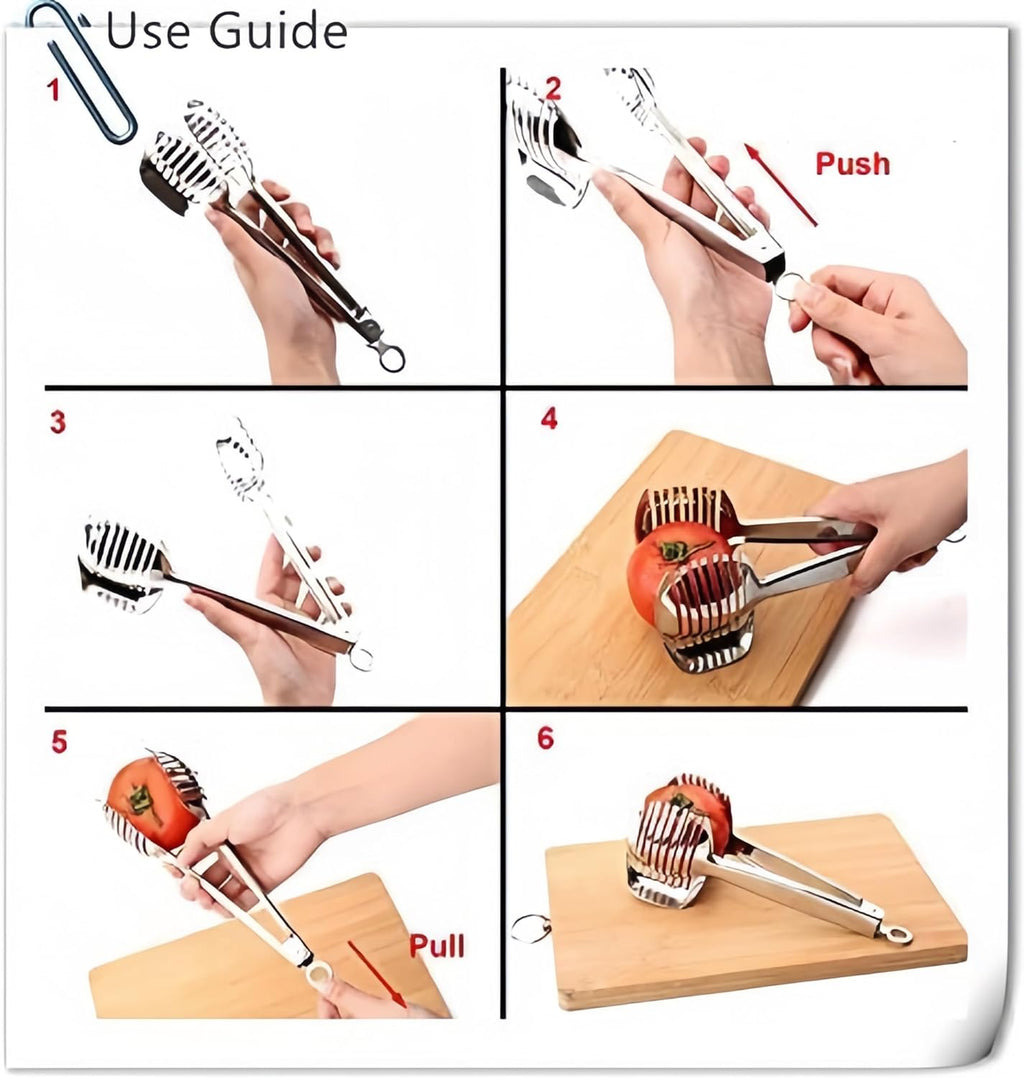 Use Guide

1

2

Push

3

4

5

Pull

6