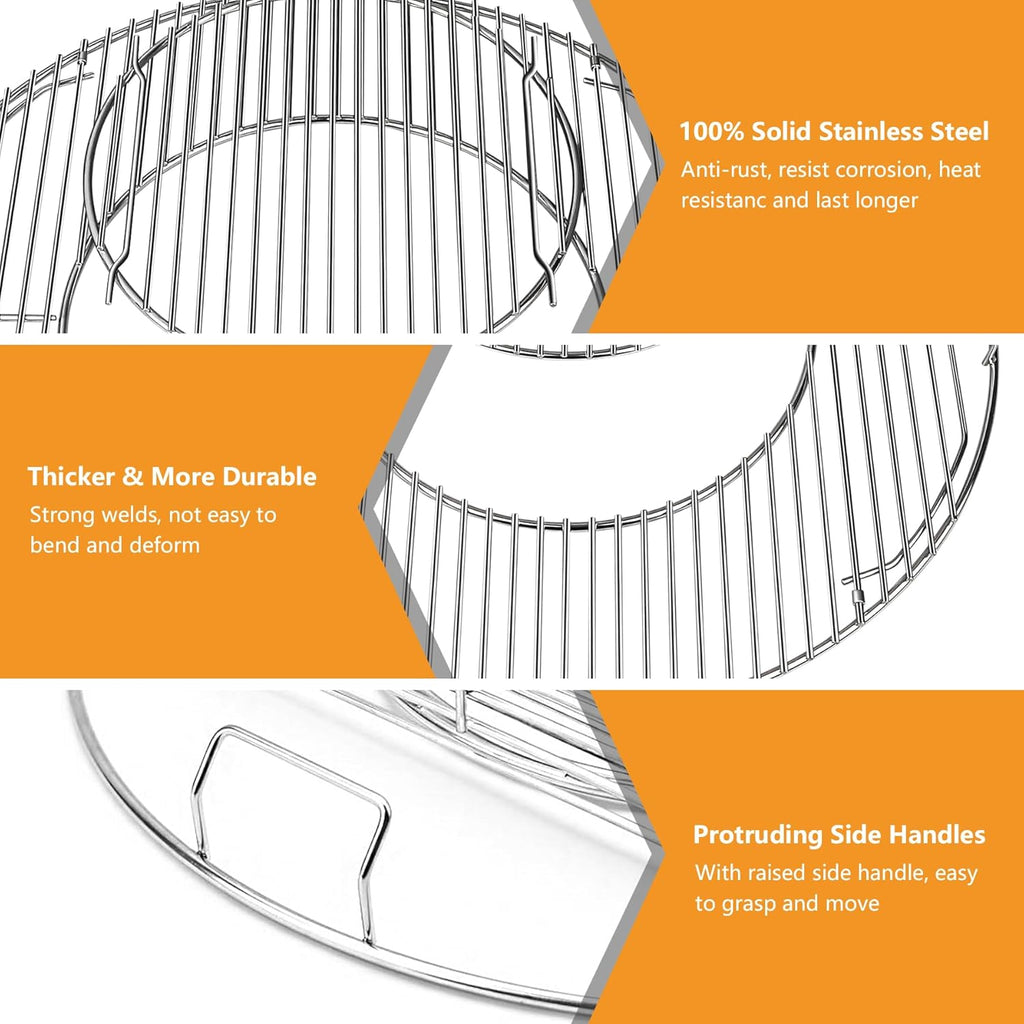 100% Solid Stainless Steel
Anti-rust, resist corrosion, heat resistanc and last longer

Thicker & More Durable
Strong welds, not easy to bend and deform

Protruding Side Handles
With raised side handle, easy to grasp and move