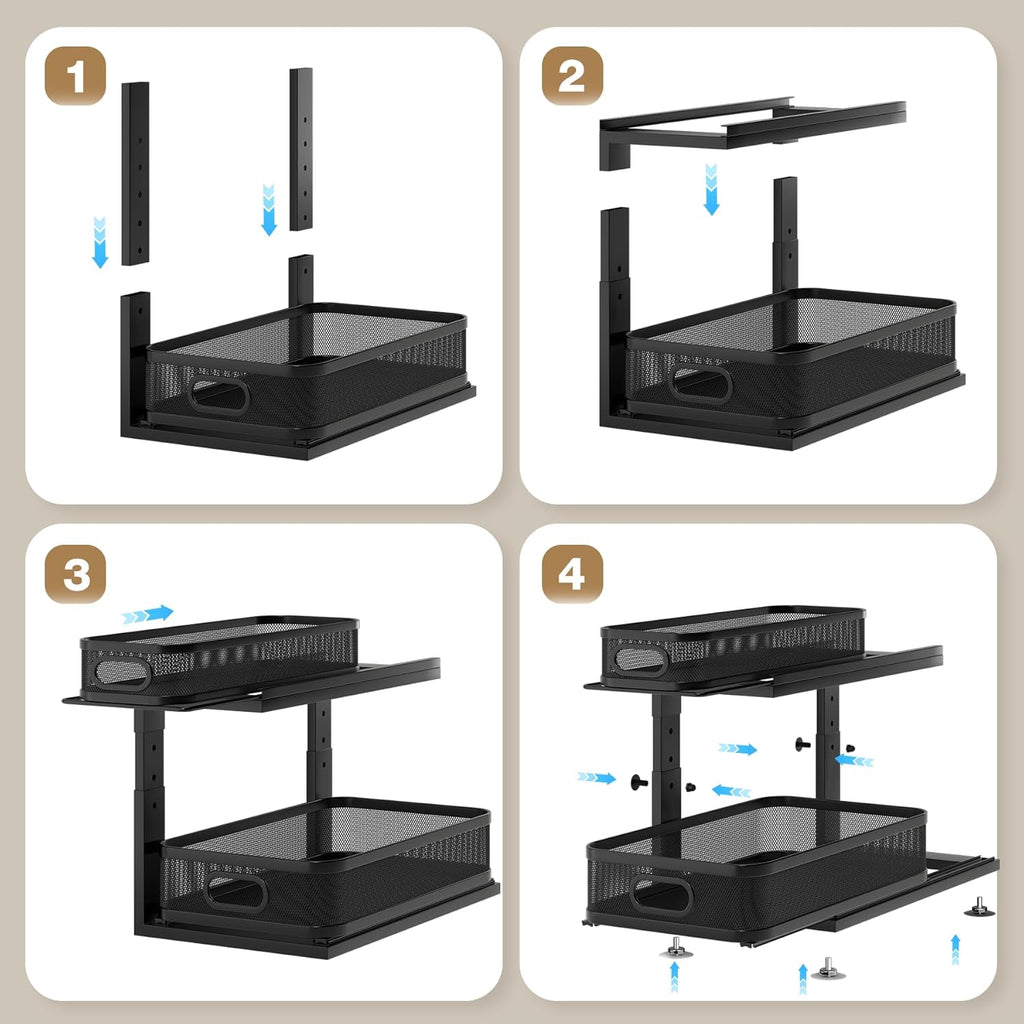 1

2

3

4