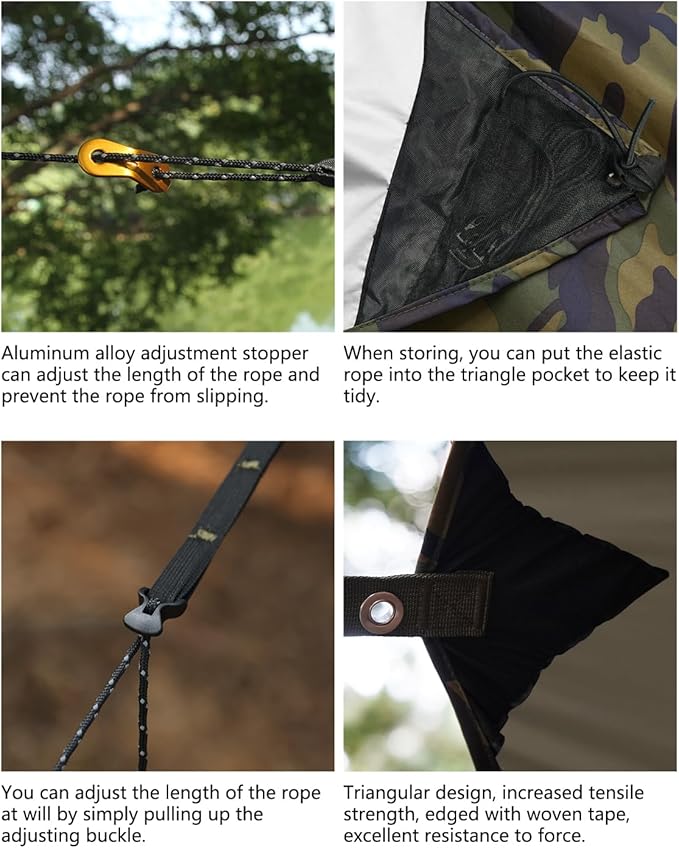 Aluminum alloy adjustment stopper can adjust the length of the rope and prevent the rope from slipping.

When storing, you can put the elastic rope into the triangle pocket to keep it tidy.

You can adjust the length of the rope at will by simply pulling up the adjusting buckle.

Triangular design, increased tensile strength, edged with woven tape, excellent resistance to force.