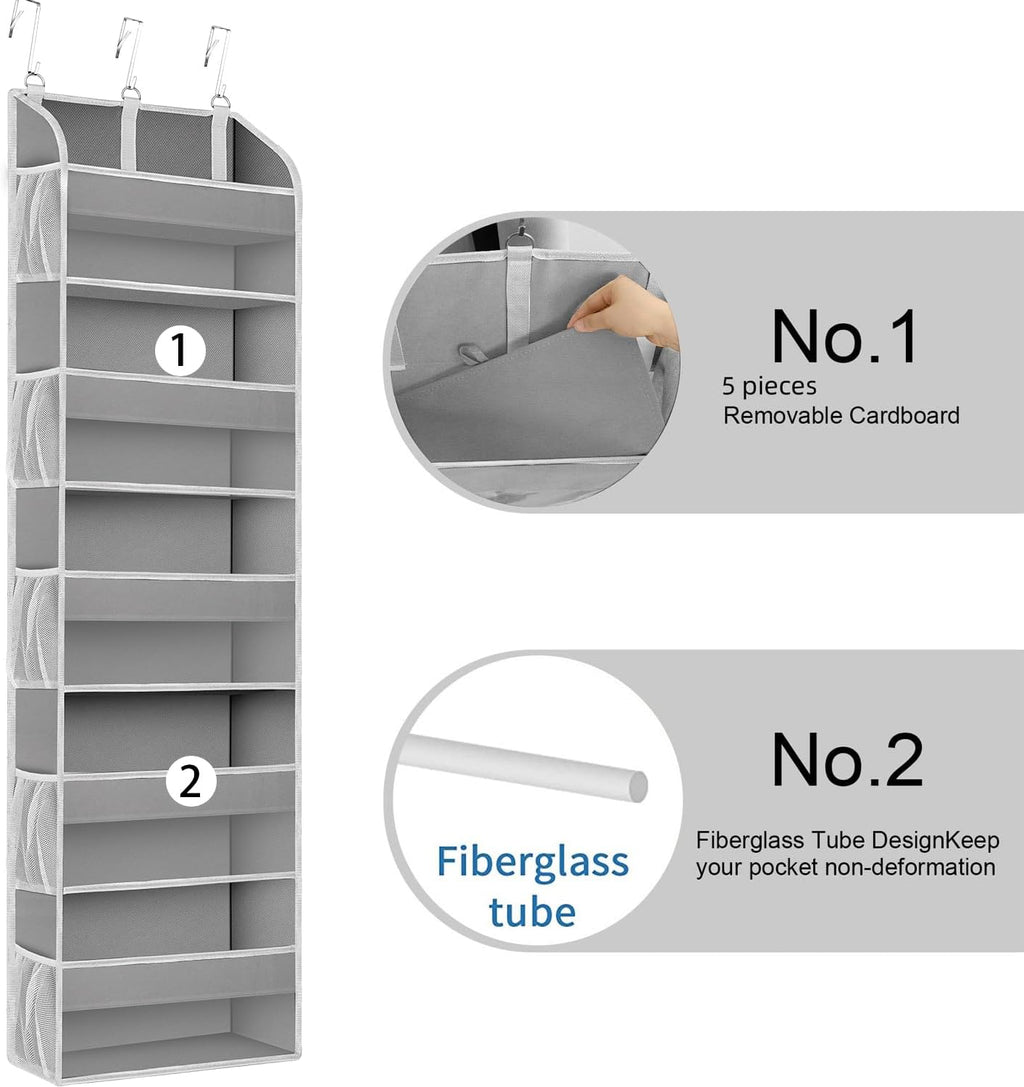 1

2

No.1
5 pieces
Removable Cardboard

Fiberglass tube

No.2
Fiberglass Tube DesignKeep your pocket non-deformation