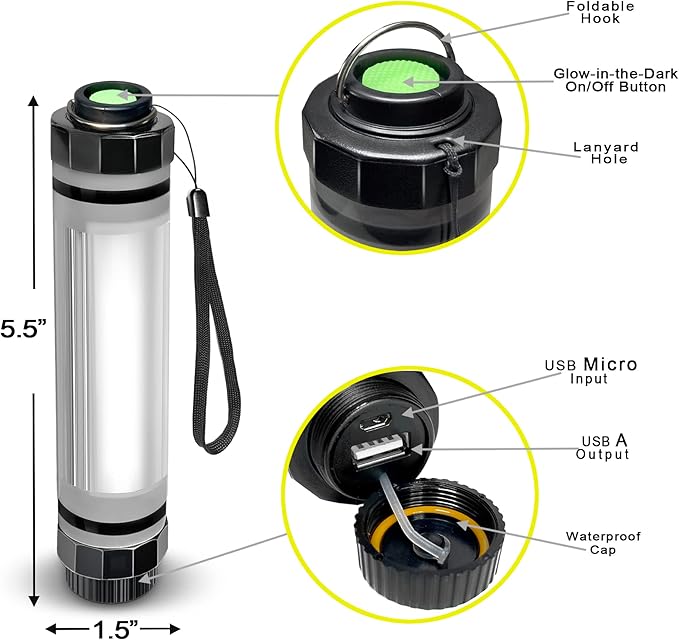 Foldable Hook

Glow-in-the-Dark On/Off Button

Lanyard Hole

5.5”

USB Micro Input

USB A Output

Waterproof Cap

1.5”