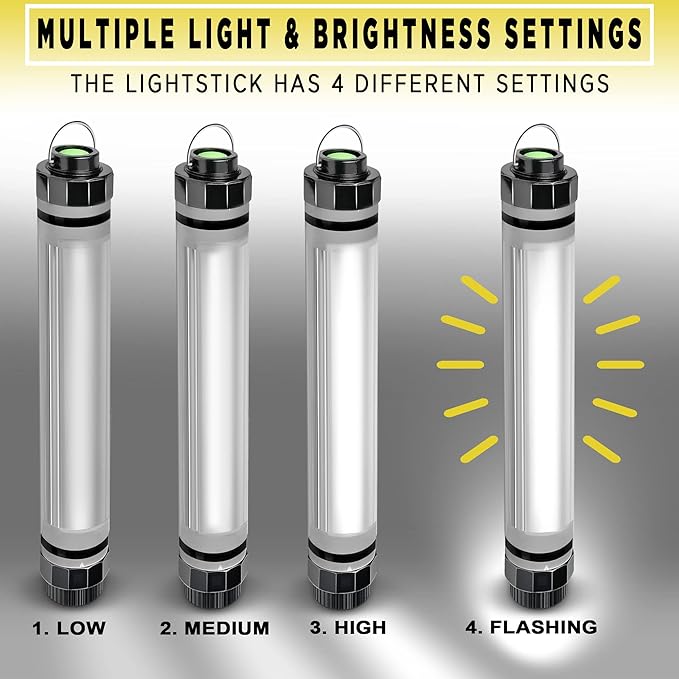 MULTIPLE LIGHT & BRIGHTNESS SETTINGS

THE LIGHTSTICK HAS 4 DIFFERENT SETTINGS

1. LOW

2. MEDIUM

3. HIGH

4. FLASHING