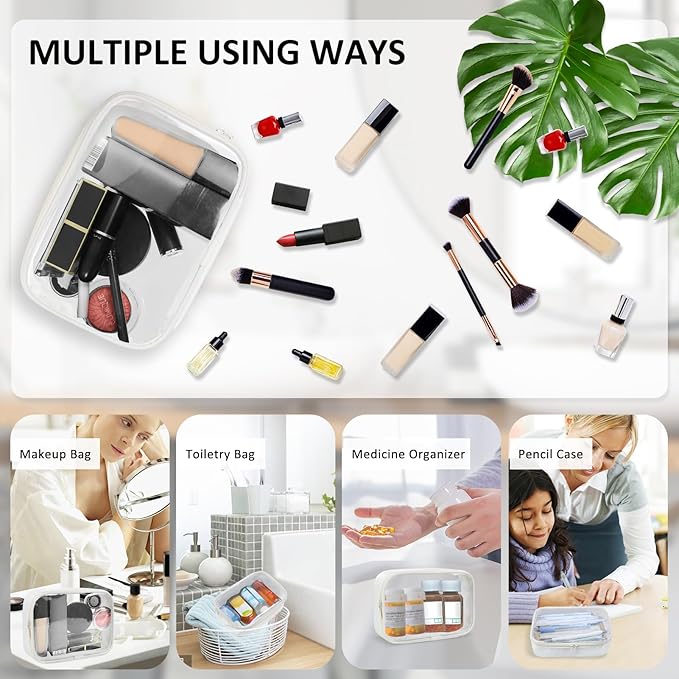 MULTIPLE USING WAYS

Makeup Bag

Toiletry Bag

Medicine Organizer

Pencil Case