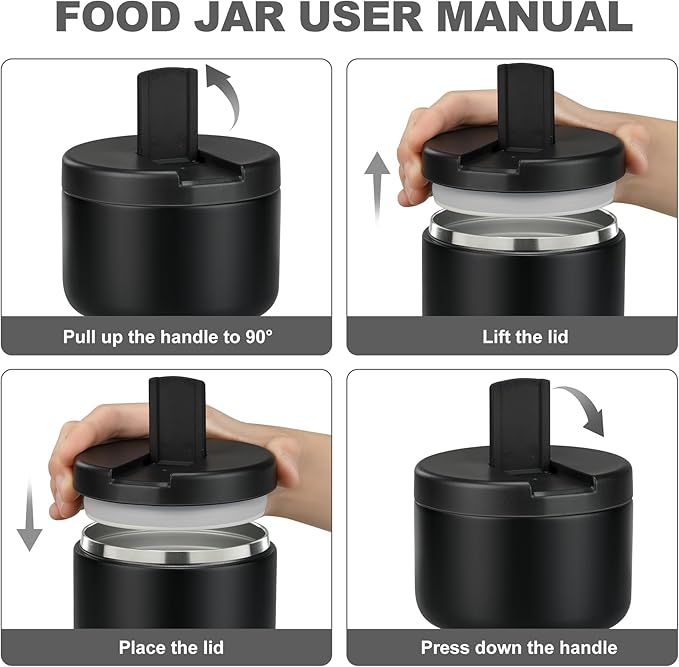 FOOD JAR USER MANUAL

Pull up the handle to 90°

Lift the lid

Place the lid

Press down the handle