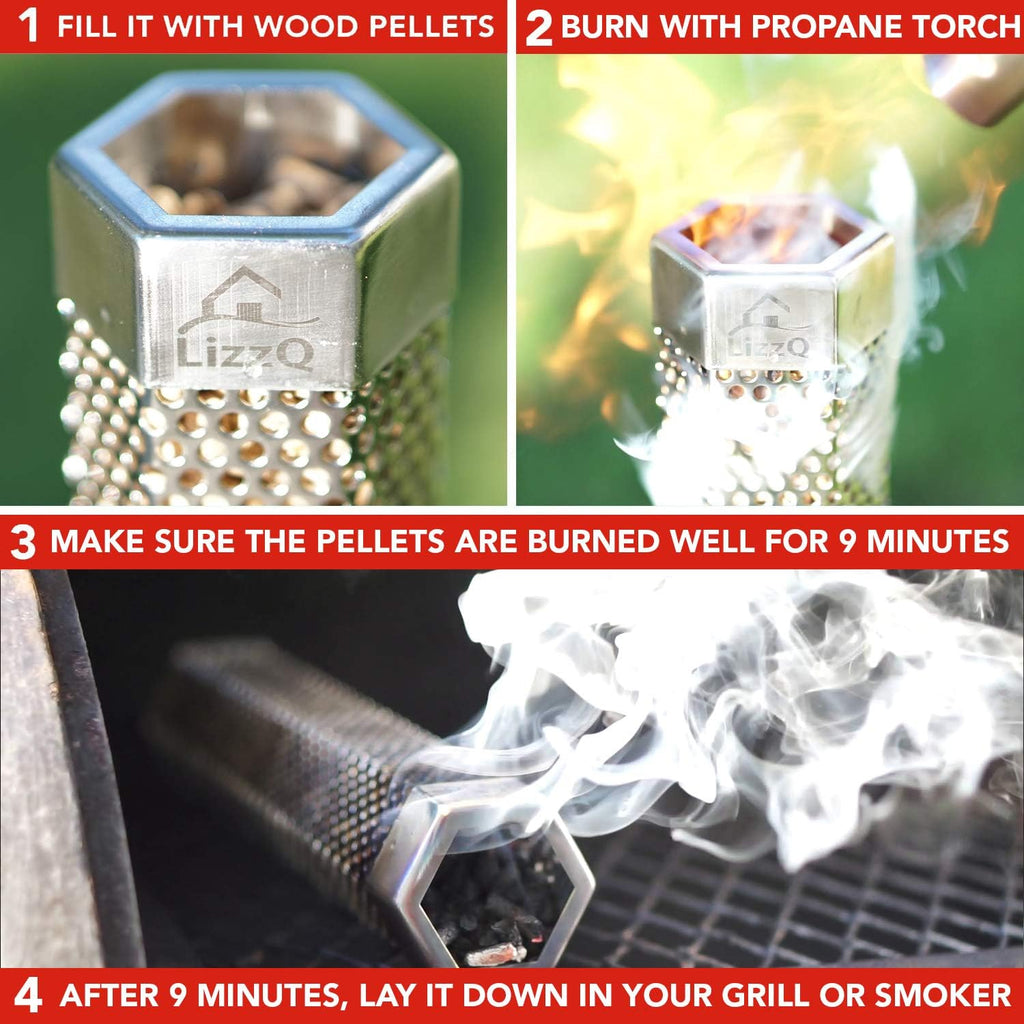 1 FILL IT WITH WOOD PELLETS

LizzQ

2 BURN WITH PROPANE TORCH

LizzQ

3 MAKE SURE THE PELLETS ARE BURNED WELL FOR 9 MINUTES

4 AFTER 9 MINUTES, LAY IT DOWN IN YOUR GRILL OR SMOKER