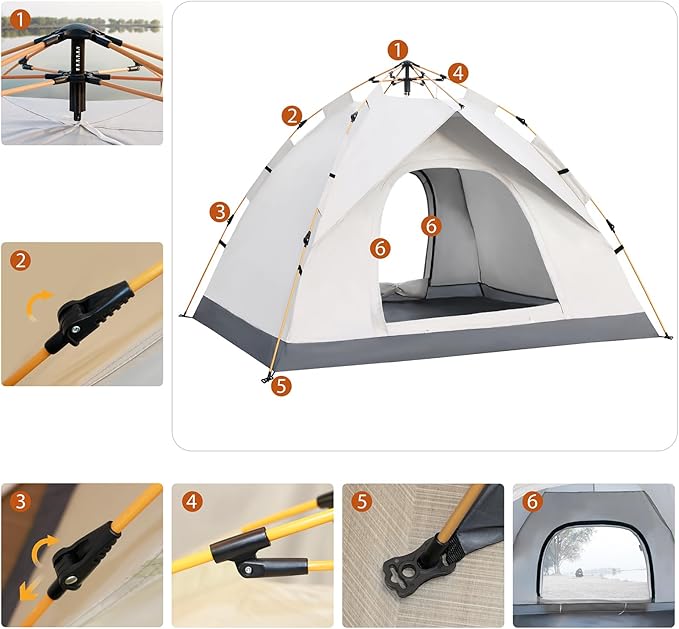 1
1
4
2
3
6
6
2
5
3
4
5
6