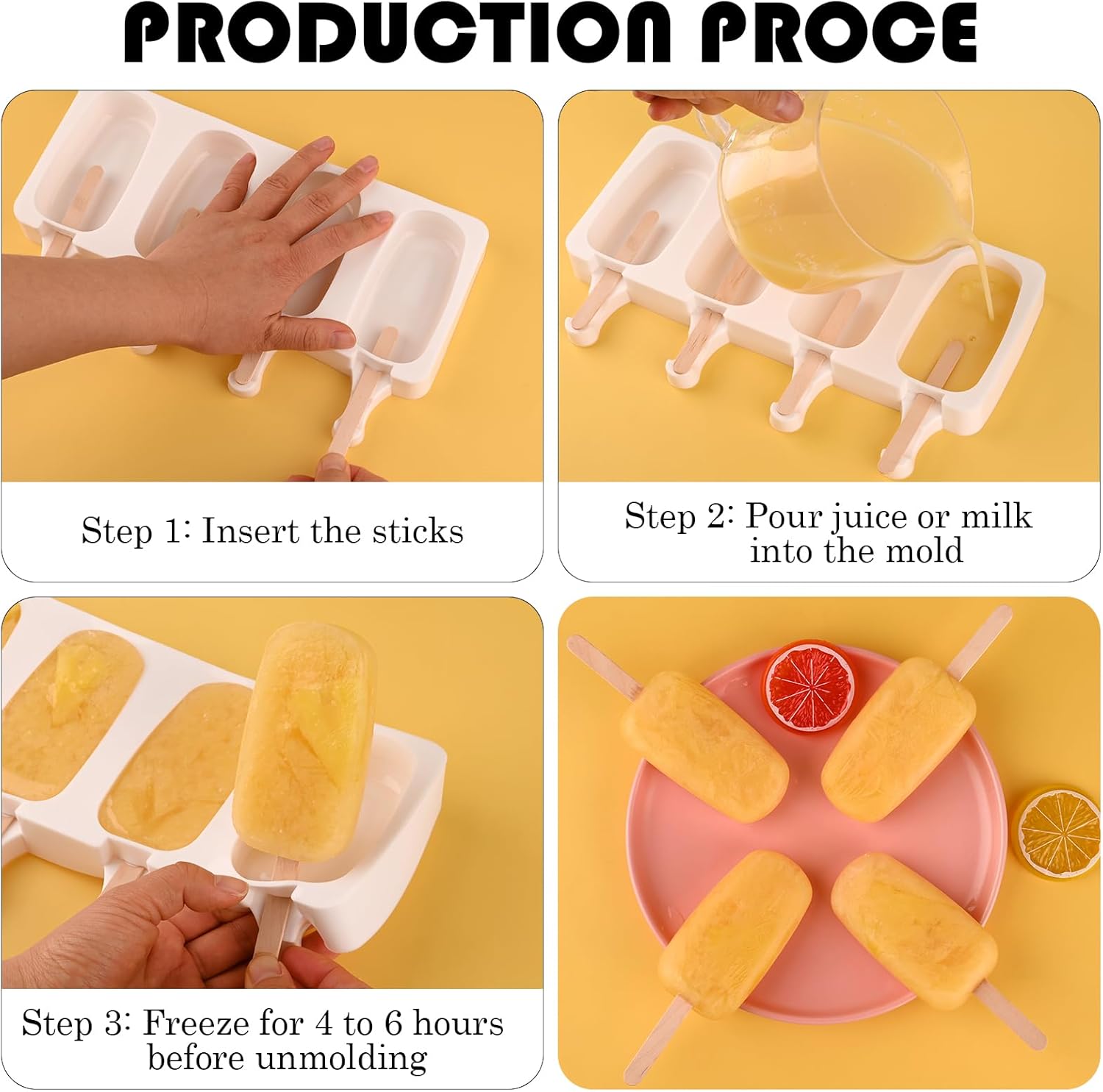 PRODUCTION PROCE

Step 1: Insert the sticks

Step 2: Pour juice or milk into the mold

Step 3: Freeze for 4 to 6 hours before unmolding