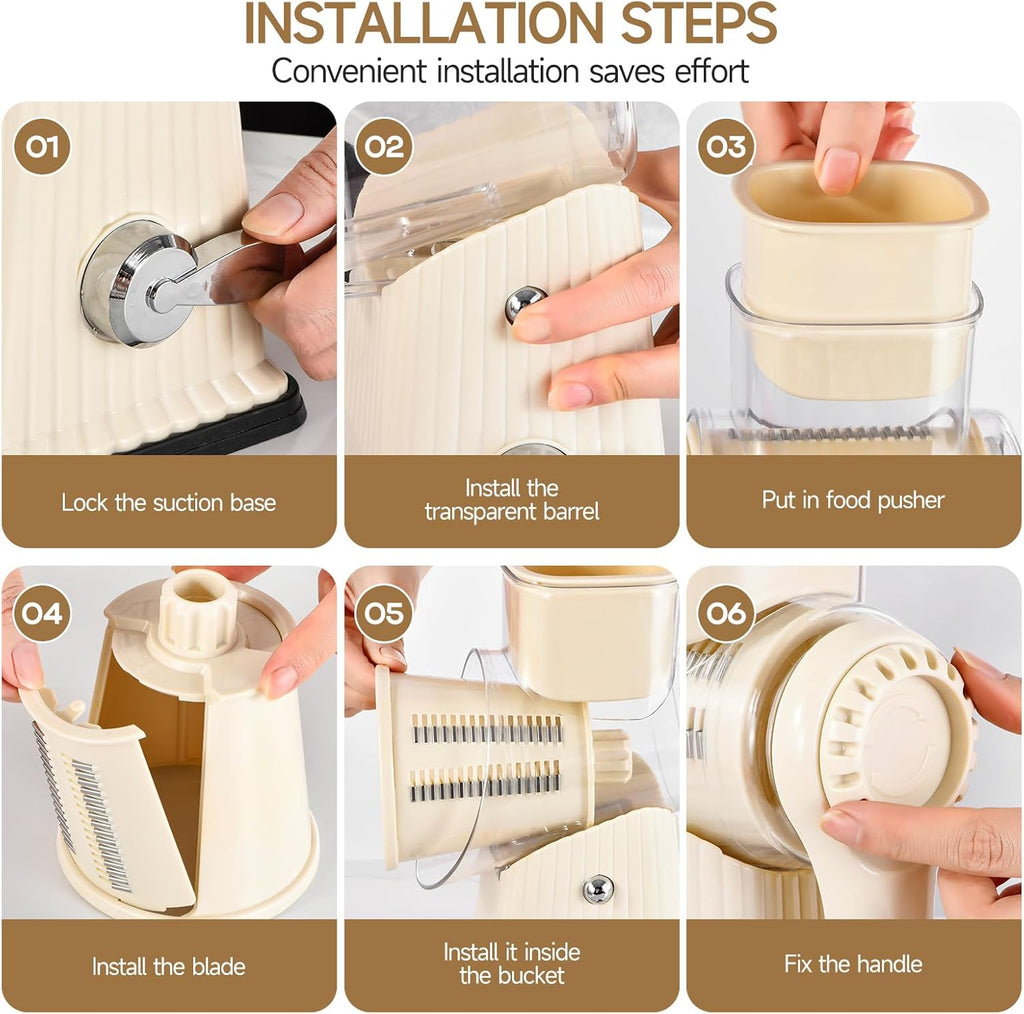 INSTALLATION STEPS
Convenient installation saves effort

01
Lock the suction base

02
Install the transparent barrel

03
Put in food pusher

04
Install the blade

05
Install it inside the bucket

06
Fix the handle