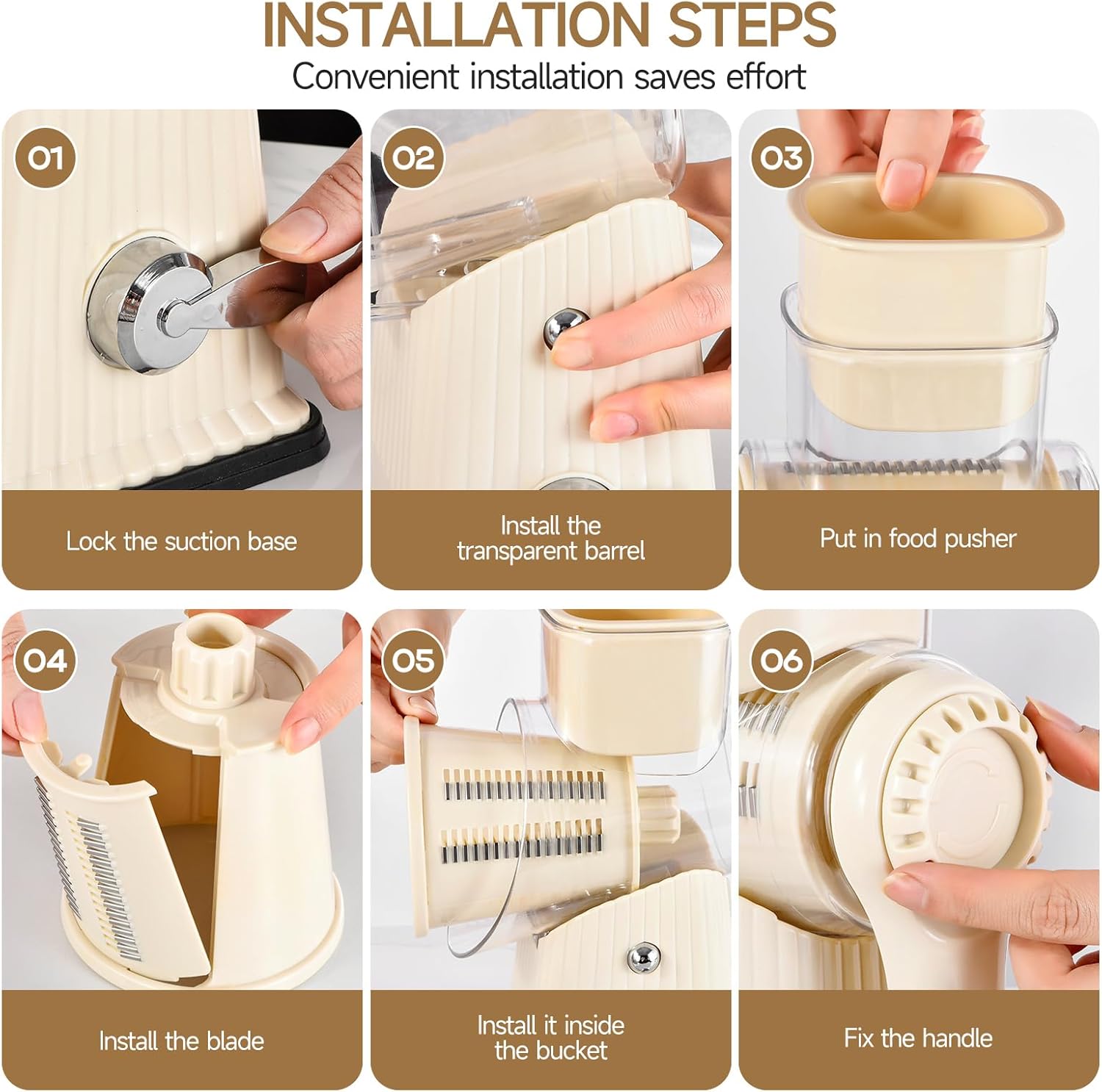 INSTALLATION STEPS
Convenient installation saves effort

01
Lock the suction base

02
Install the transparent barrel

03
Put in food pusher

04
Install the blade

05
Install it inside the bucket

06
Fix the handle