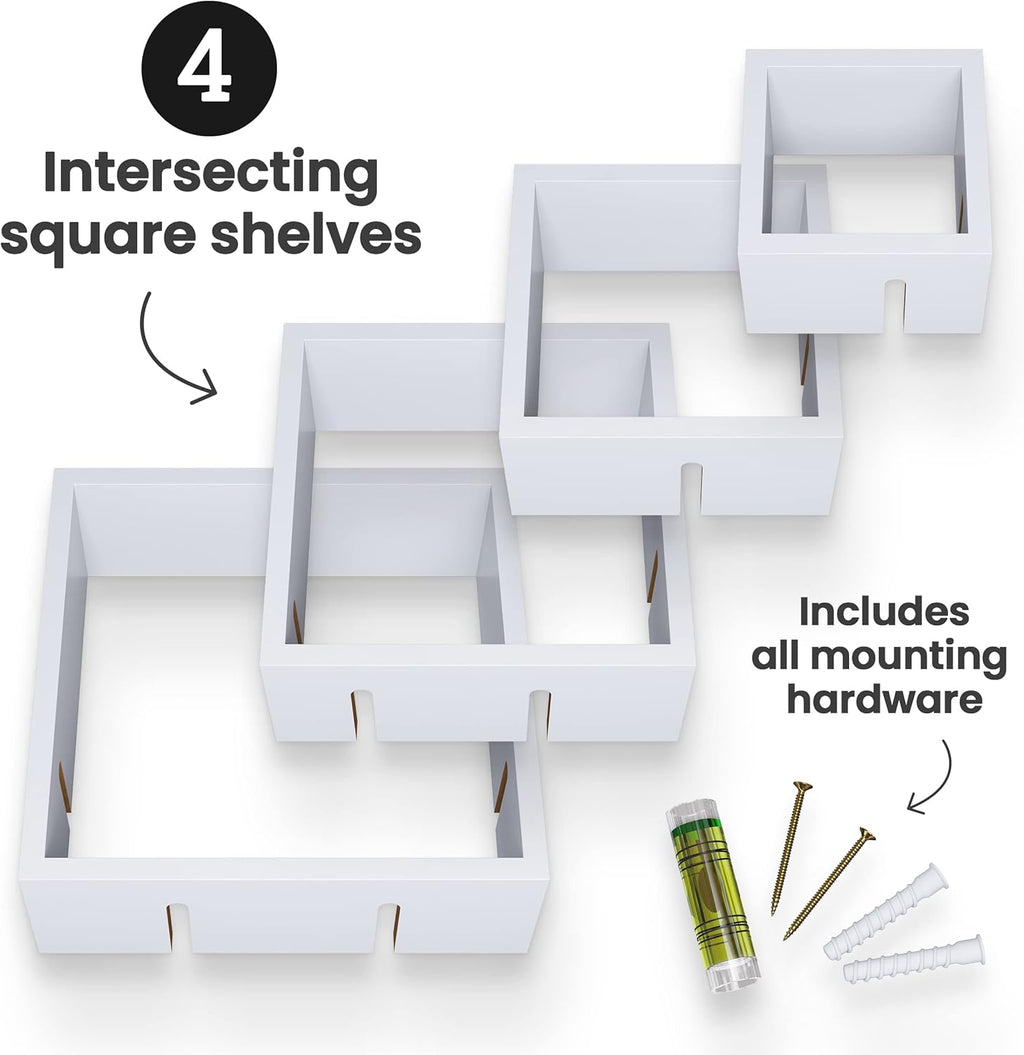 4
Intersecting square shelves

Includes all mounting hardware