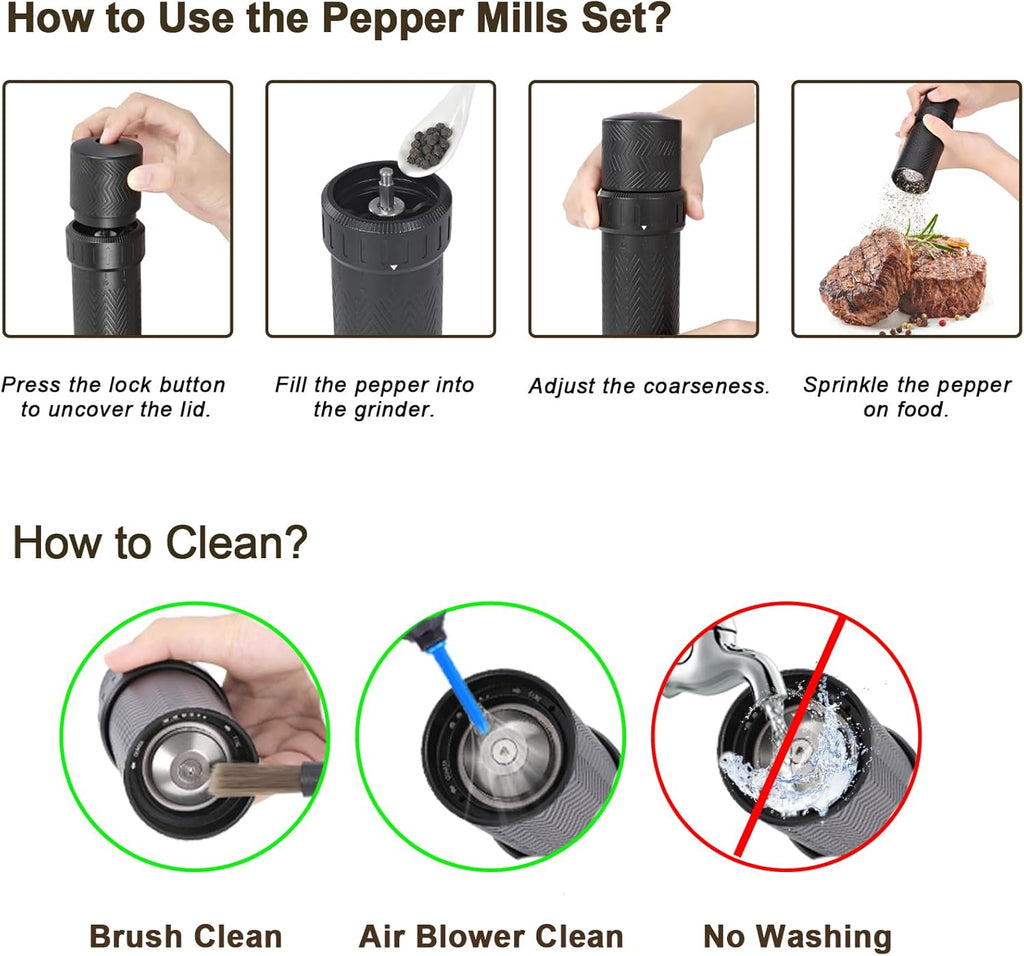 How to Use the Pepper Mills Set?

Press the lock button to uncover the lid.

Fill the pepper into the grinder.

Adjust the coarseness.

Sprinkle the pepper on food.

How to Clean?

Brush Clean

Air Blower Clean

No Washing