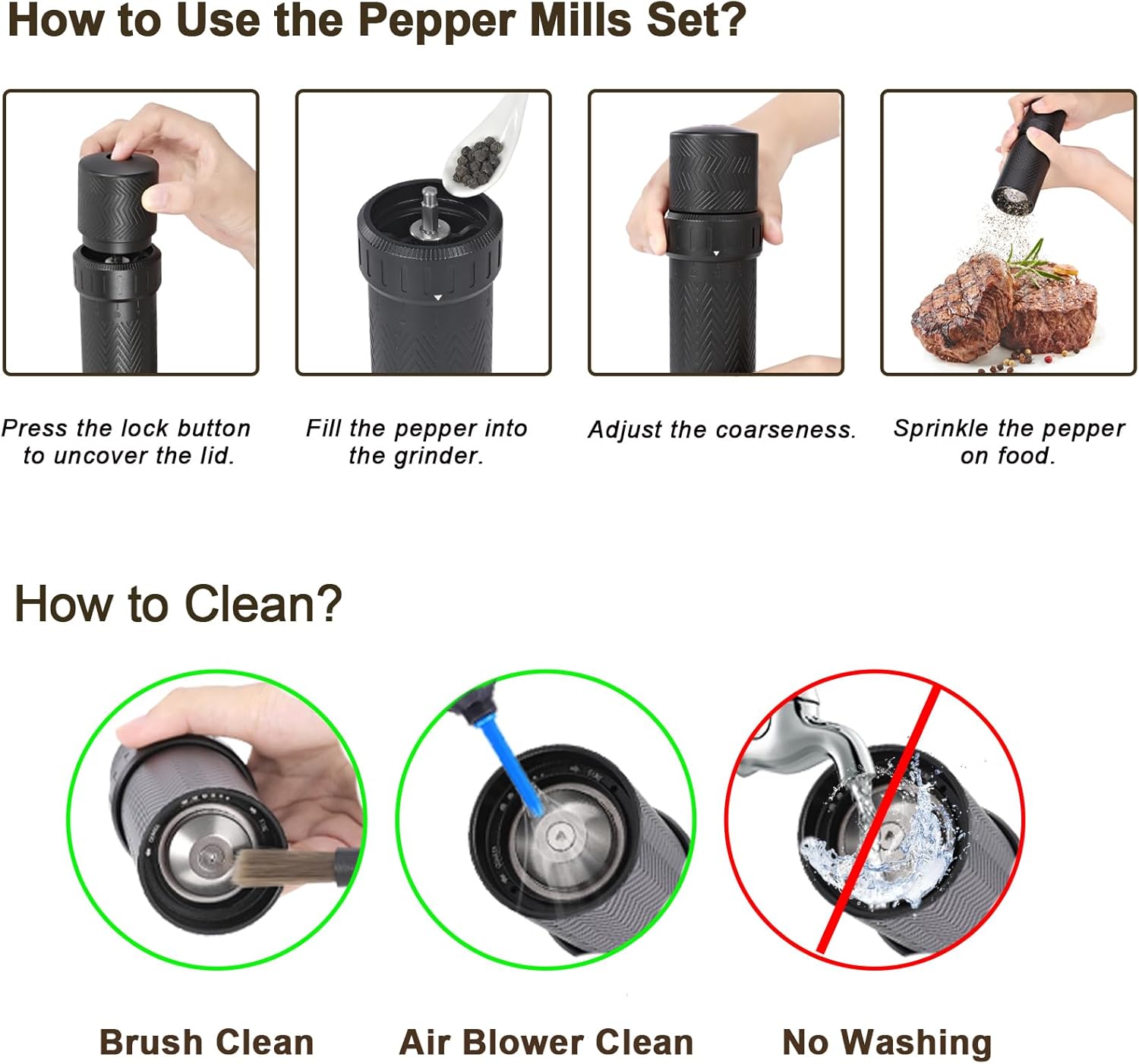 How to Use the Pepper Mills Set?

Press the lock button to uncover the lid.

Fill the pepper into the grinder.

Adjust the coarseness.

Sprinkle the pepper on food.

How to Clean?

Brush Clean

Air Blower Clean

No Washing