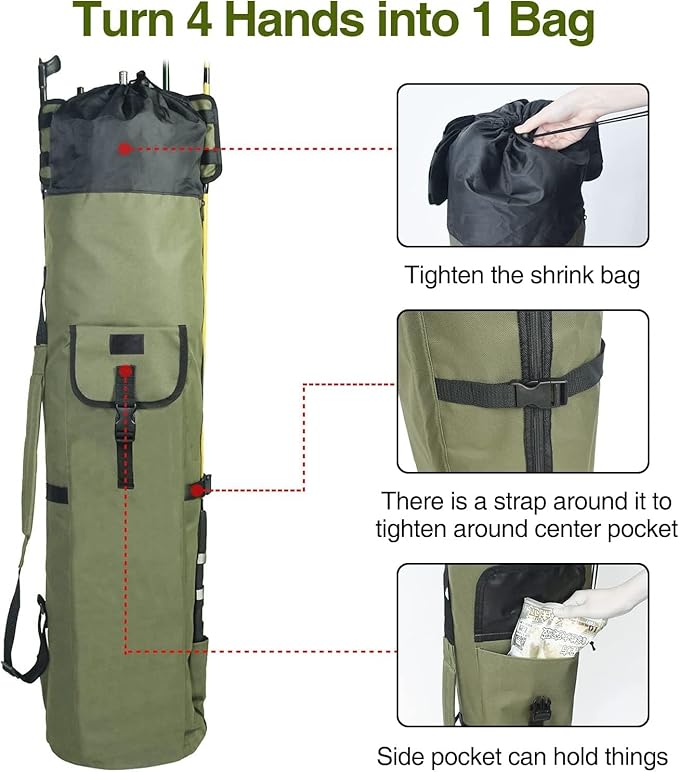 Turn 4 Hands into 1 Bag

Tighten the shrink bag

There is a strap around it to tighten around center pocket

Side pocket can hold things