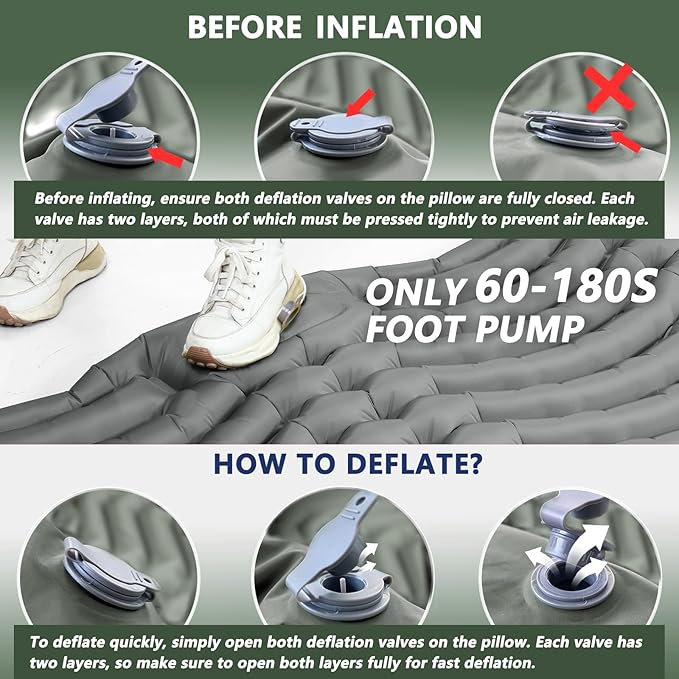 BEFORE INFLATION

Before inflating, ensure both deflation valves on the pillow are fully closed. Each valve has two layers, both of which must be pressed tightly to prevent air leakage.

ONLY 60-180S FOOT PUMP

HOW TO DEFLATE?

To deflate quickly, simply open both deflation valves on the pillow. Each valve has two layers, so make sure to open both layers fully for fast deflation.