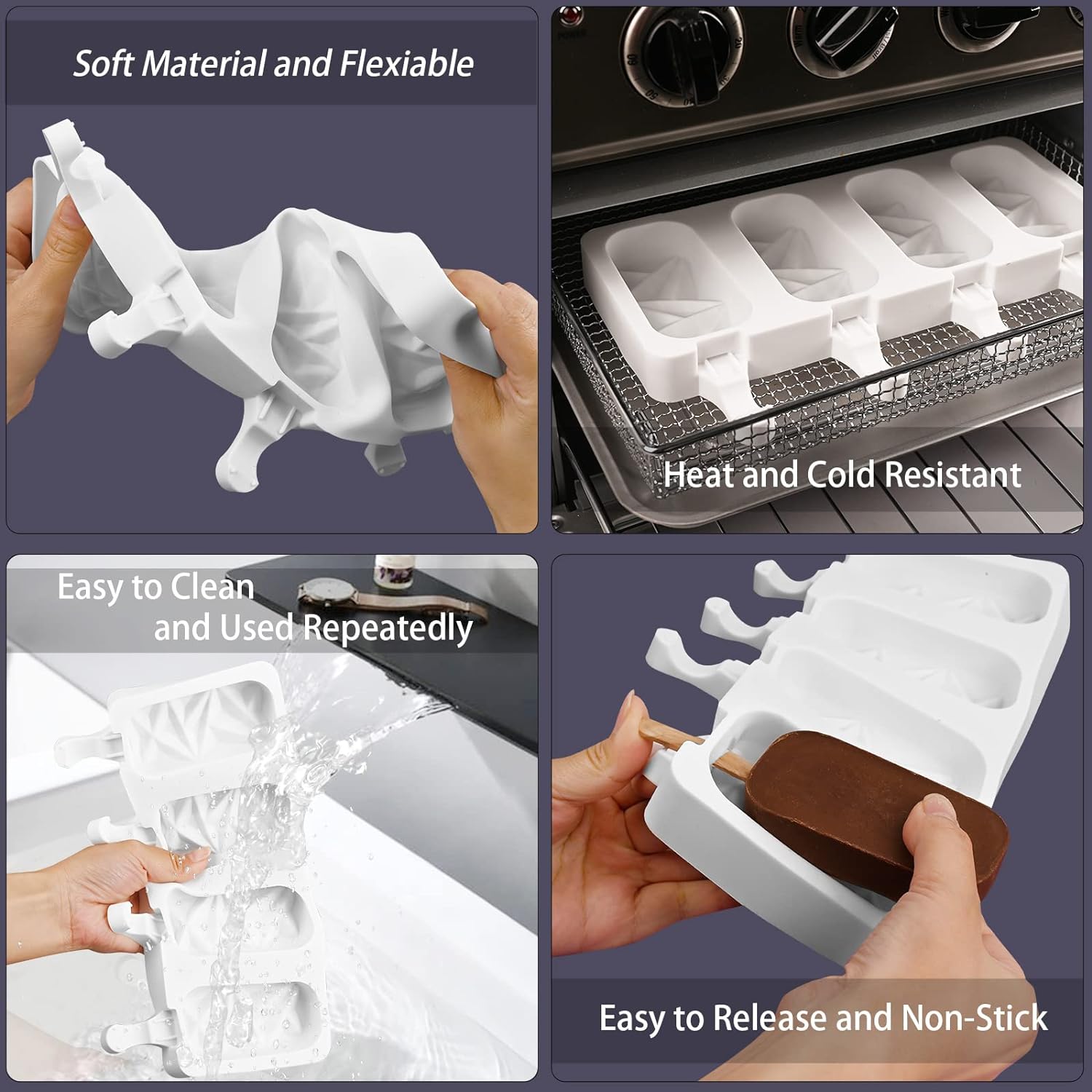 Soft Material and Flexiable

Heat and Cold Resistant

Easy to Clean
and Used Repeatedly

Easy to Release and Non-Stick