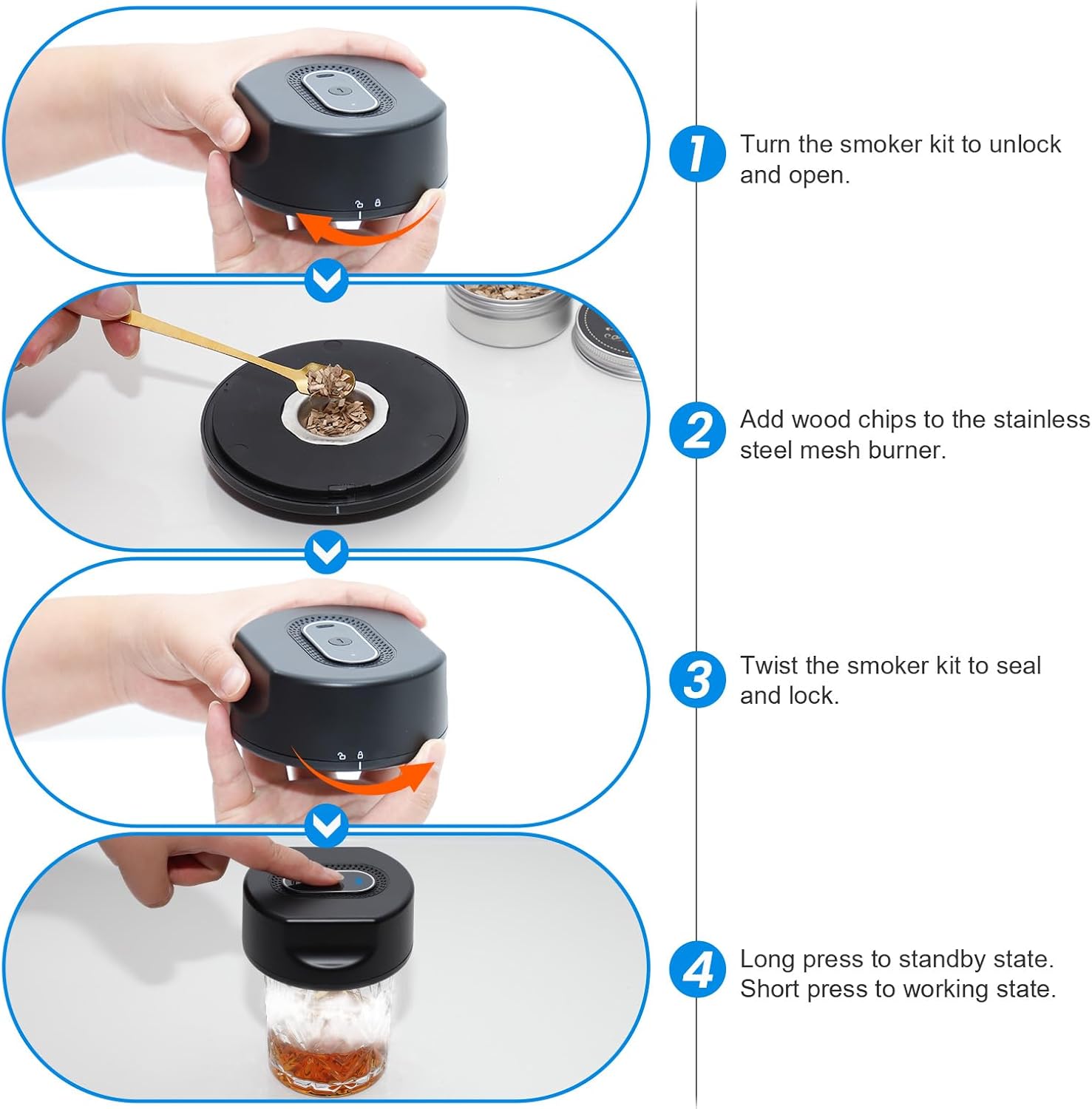 1 Turn the smoker kit to unlock and open.

2 Add wood chips to the stainless steel mesh burner.

3 Twist the smoker kit to seal and lock.

4 Long press to standby state. Short press to working state.