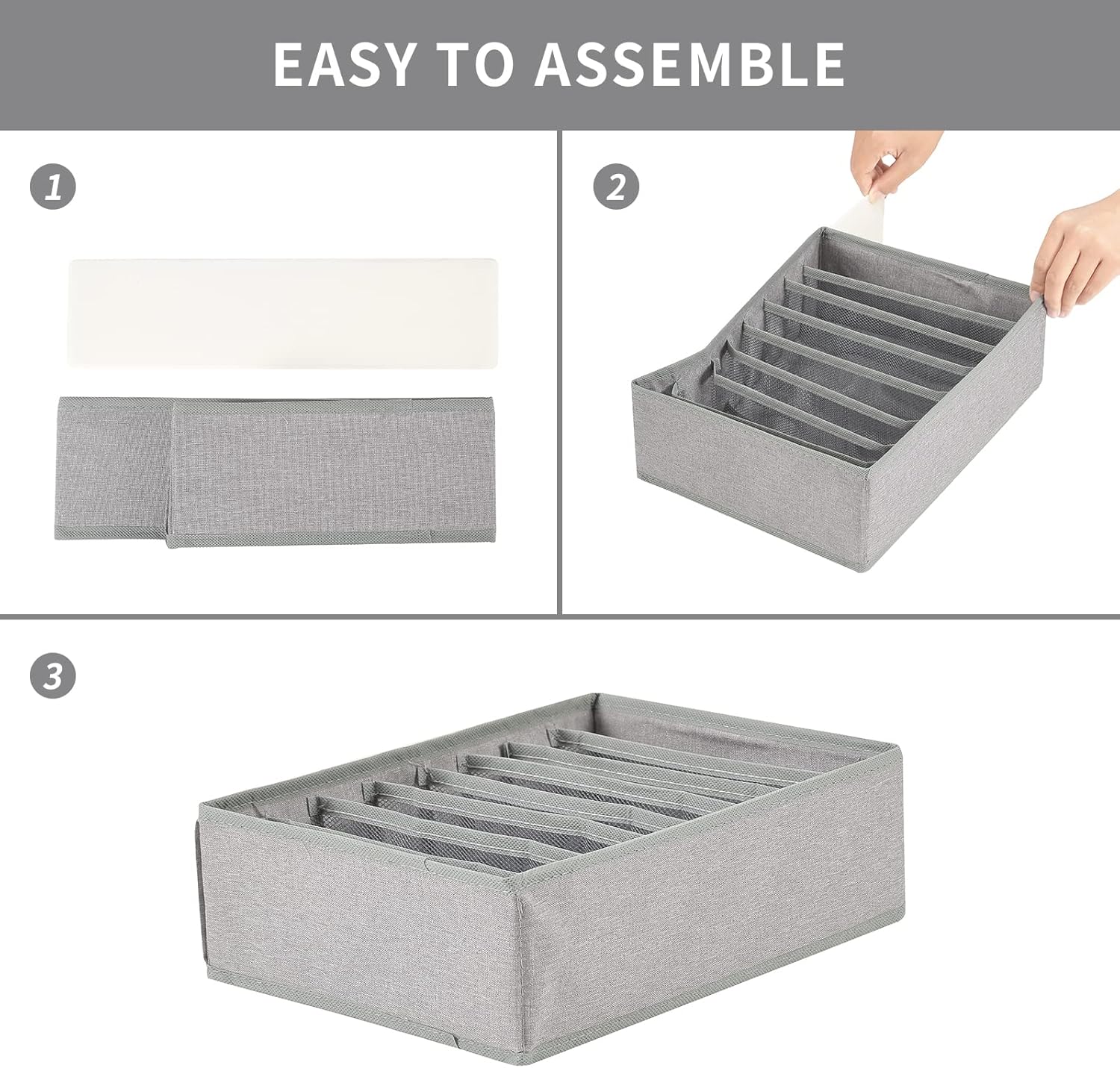 EASY TO ASSEMBLE

1

2

3