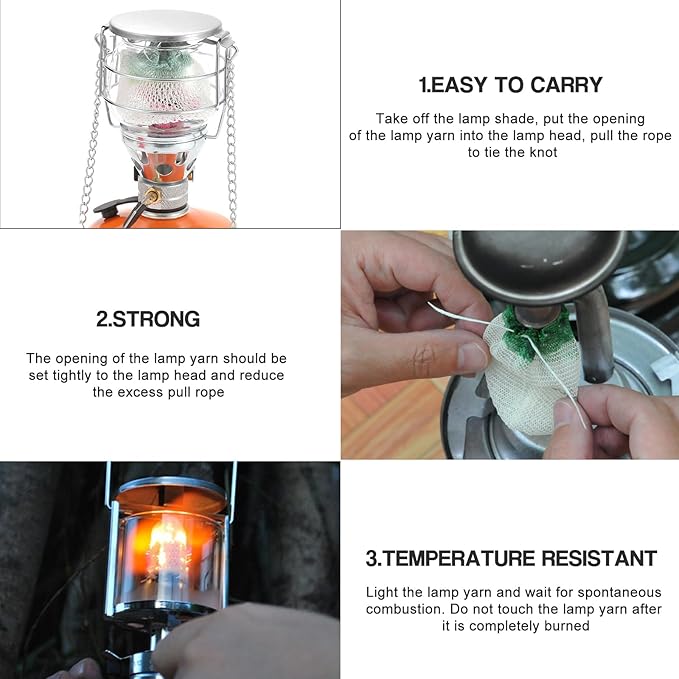 1.EASY TO CARRY

Take off the lamp shade, put the opening of the lamp yarn into the lamp head, pull the rope to tie the knot

2.STRONG

The opening of the lamp yarn should be set tightly to the lamp head and reduce the excess pull rope

3.TEMPERATURE RESISTANT

Light the lamp yarn and wait for spontaneous combustion. Do not touch the lamp yarn after it is completely burned