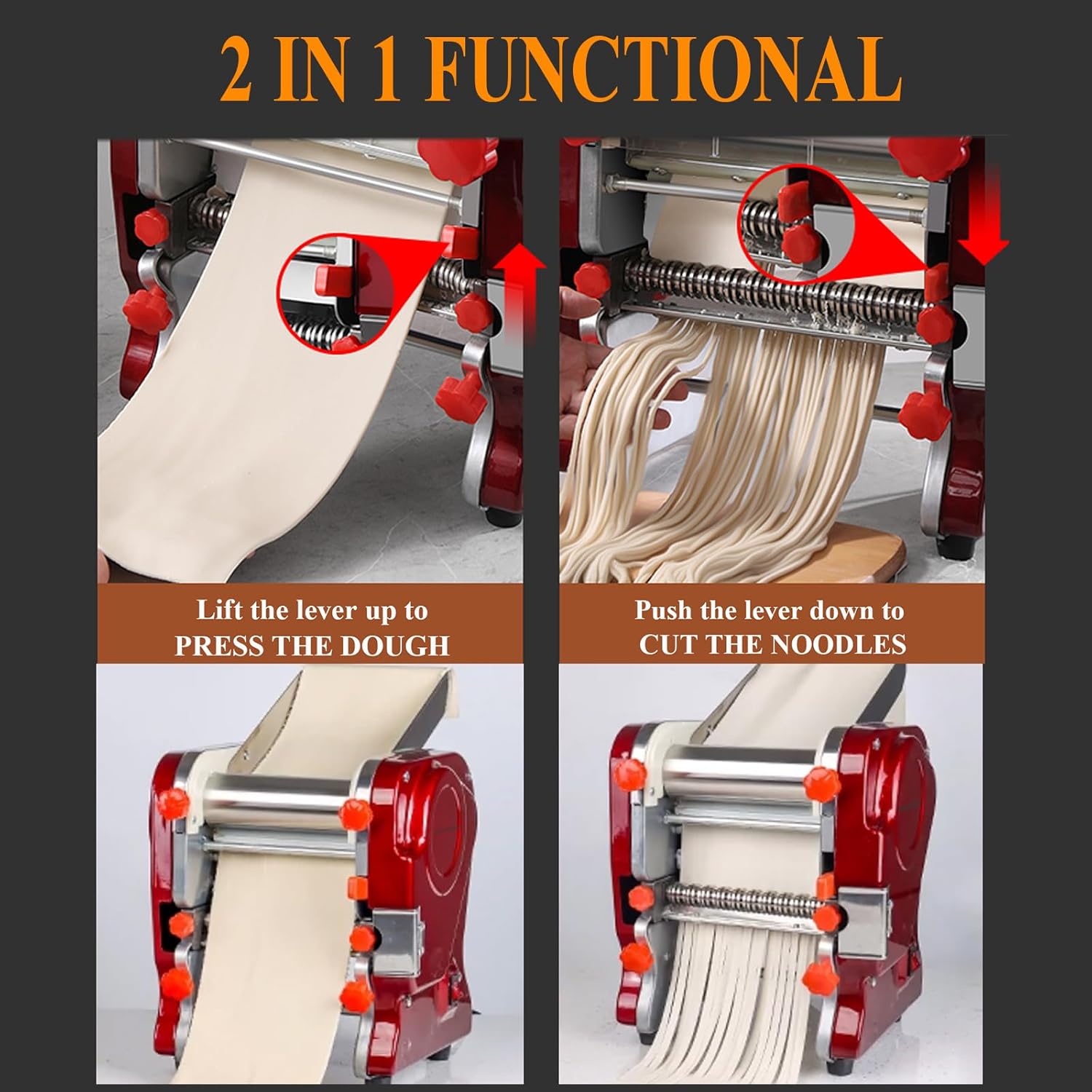 2 IN 1 FUNCTIONAL

Lift the lever up to
PRESS THE DOUGH

Push the lever down to
CUT THE NOODLES