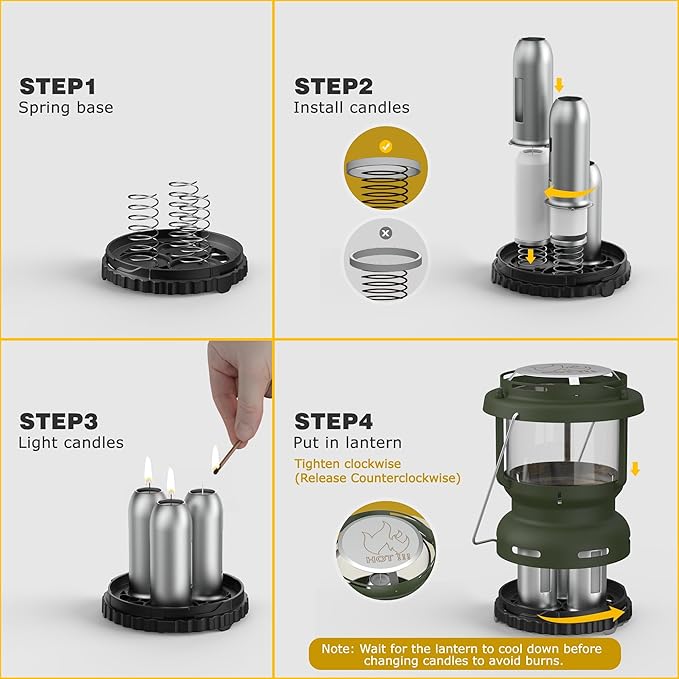 STEP1
Spring base

STEP2
Install candles

STEP3
Light candles

STEP4
Put in lantern

Tighten clockwise
(Release Counterclockwise)

HOT !!!

Note: Wait for the lantern to cool down before changing candles to avoid burns.