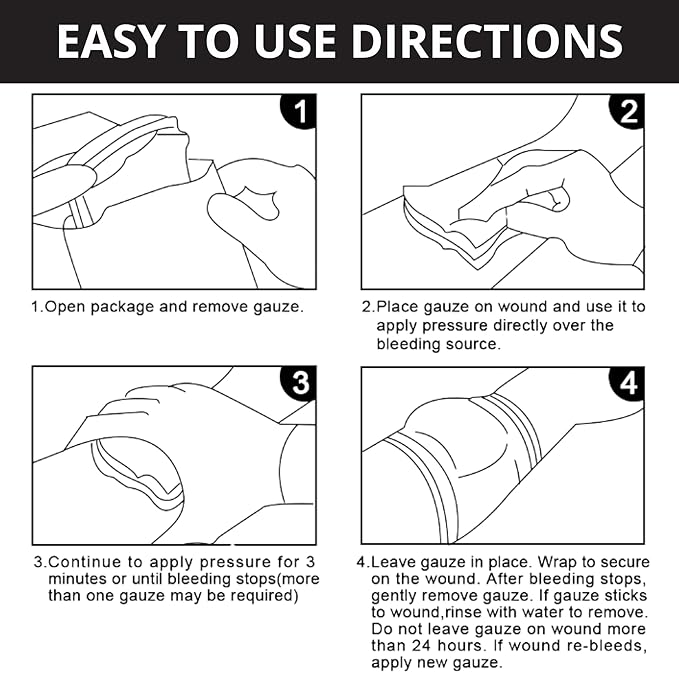 EASY TO USE DIRECTIONS

1

1.Open package and remove gauze.

2

2.Place gauze on wound and use it to apply pressure directly over the bleeding source.

3

3.Continue to apply pressure for 3 minutes or until bleeding stops(more than one gauze may be required)

4

4.Leave gauze in place. Wrap to secure on the wound. After bleeding stops, gently remove gauze. If gauze sticks to wound,rinse with water to remove. Do not leave gauze on wound more than 24 hours. If wound re-bleeds, apply new gauze.