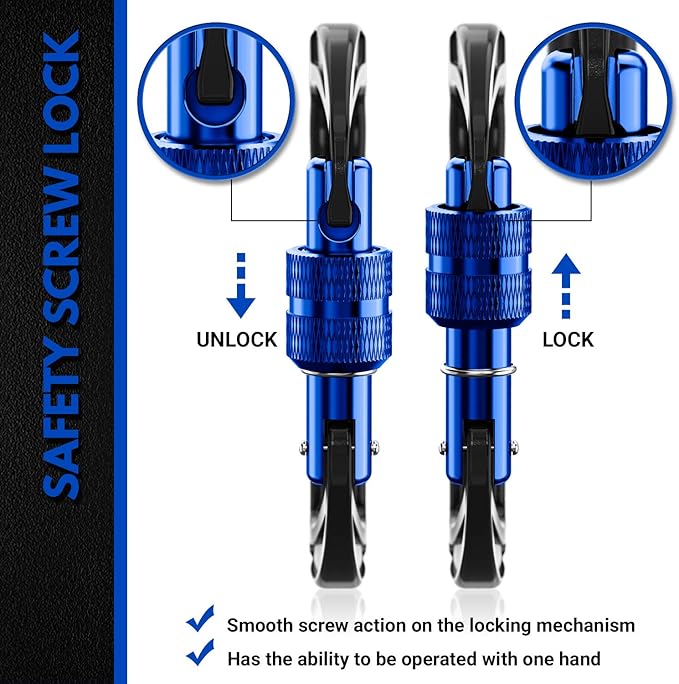 SAFETY SCREW LOCK

UNLOCK

LOCK

Smooth screw action on the locking mechanism

Has the ability to be operated with one hand