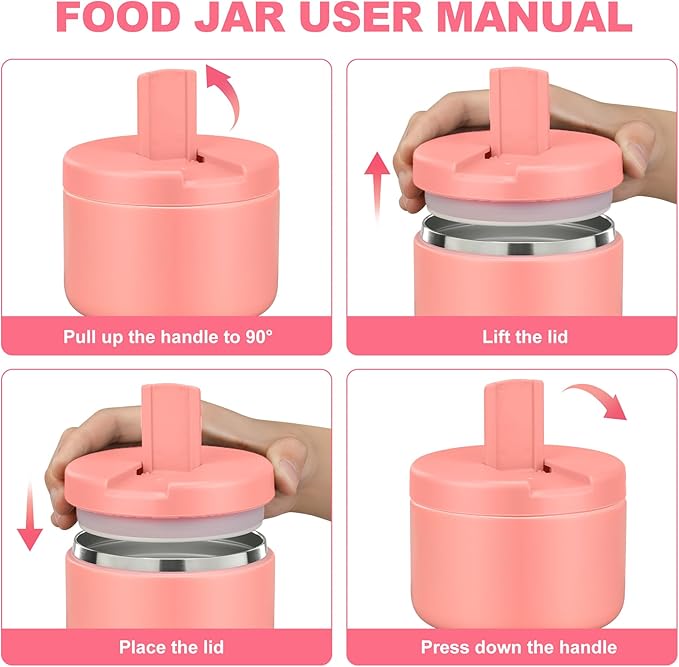 FOOD JAR USER MANUAL

Pull up the handle to 90°

Lift the lid

Place the lid

Press down the handle