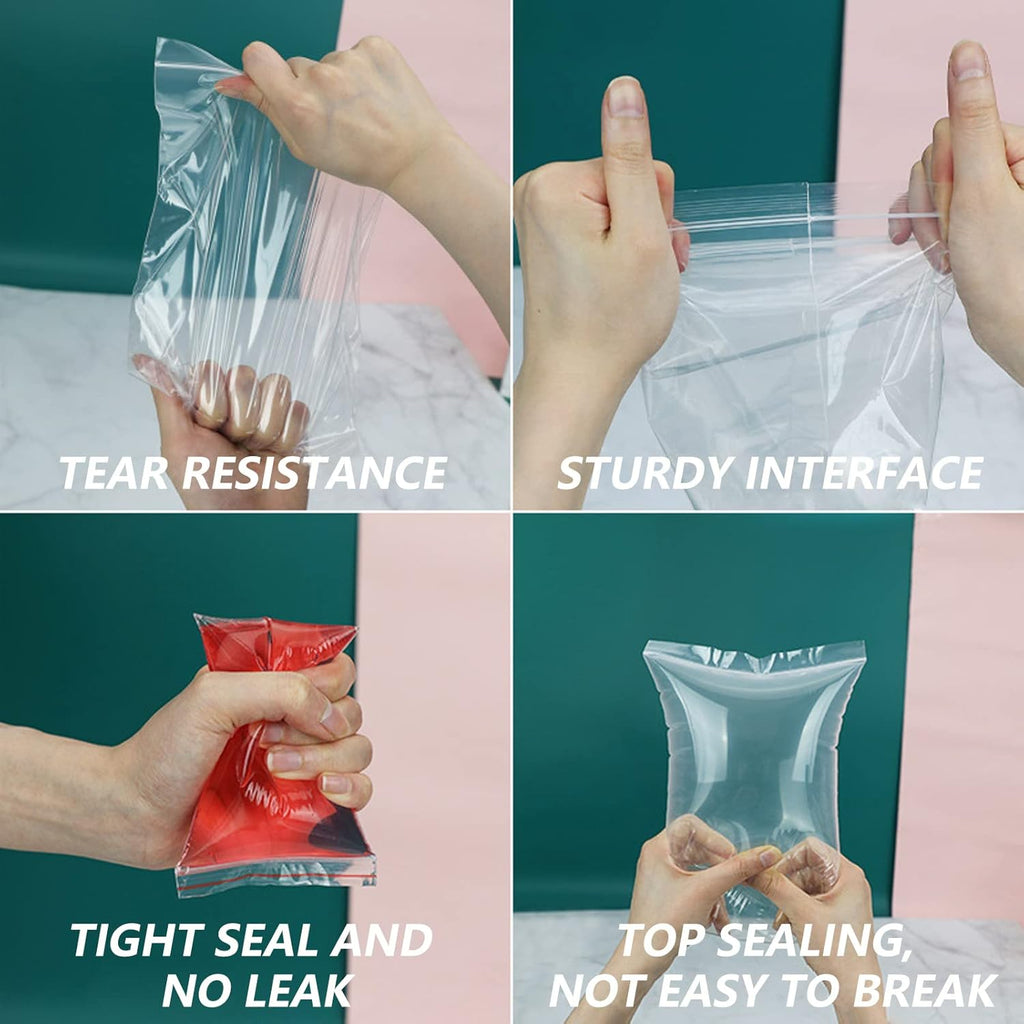 TEAR RESISTANCE

STURDY INTERFACE

TIGHT SEAL AND NO LEAK

TOP SEALING, NOT EASY TO BREAK