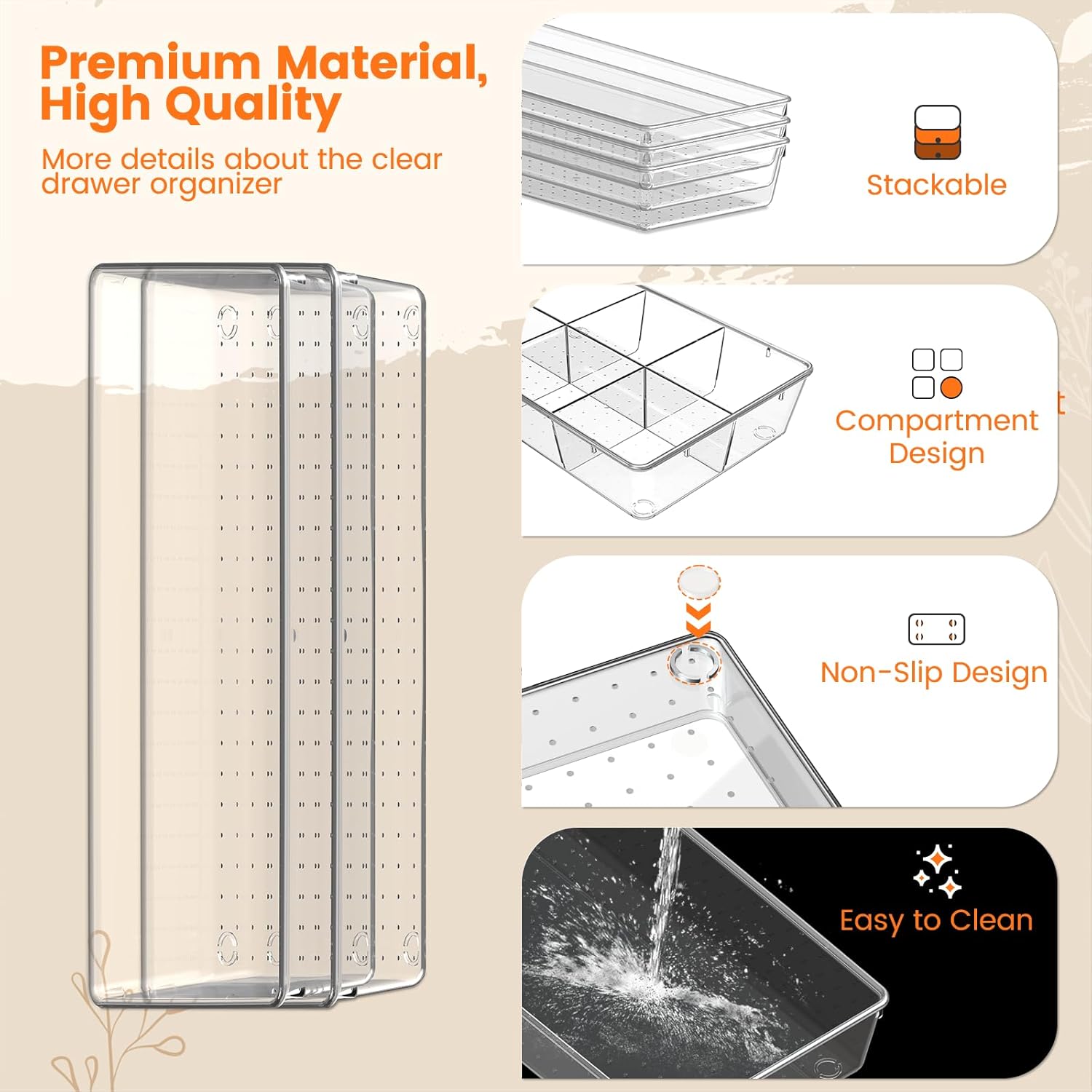 Premium Material, High Quality

More details about the clear drawer organizer

Stackable

Compartment Design

Non-Slip Design

Easy to Clean