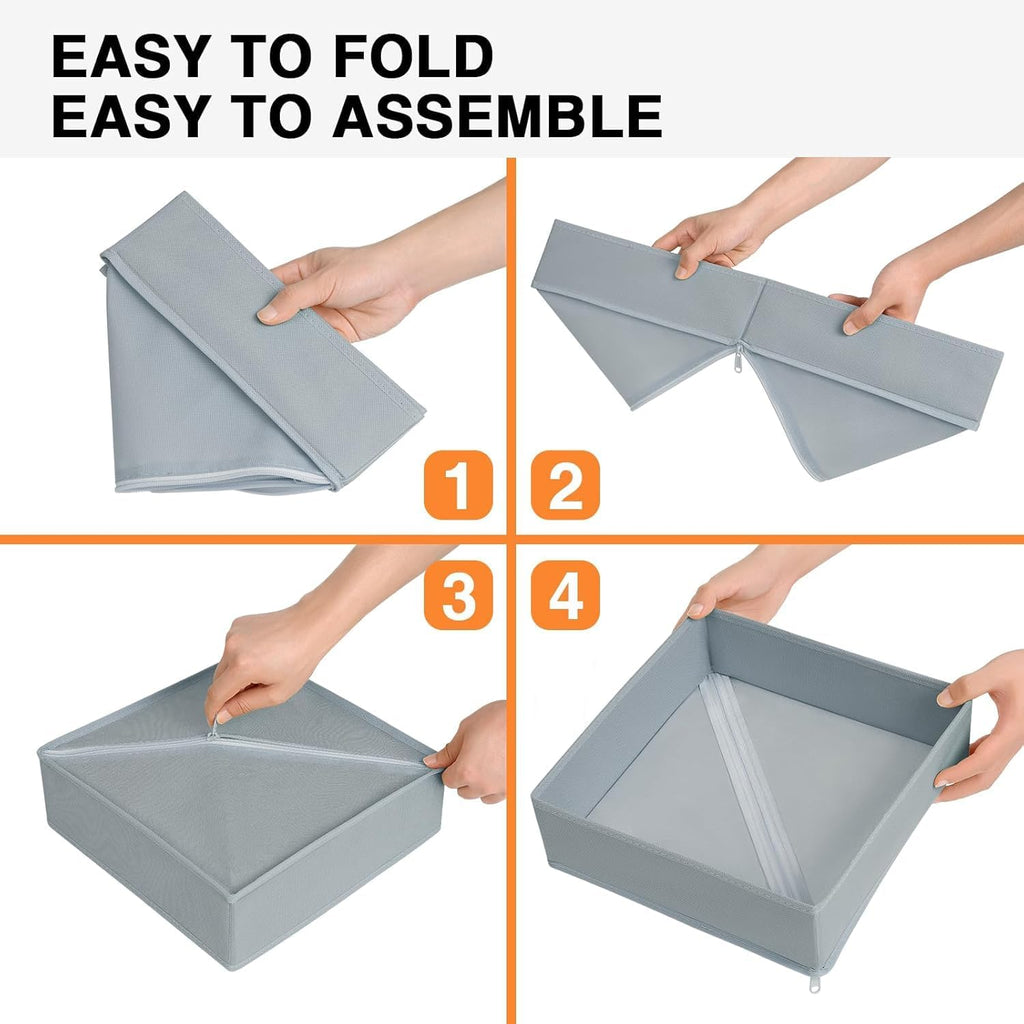 EASY TO FOLD
EASY TO ASSEMBLE

1

2

3

4