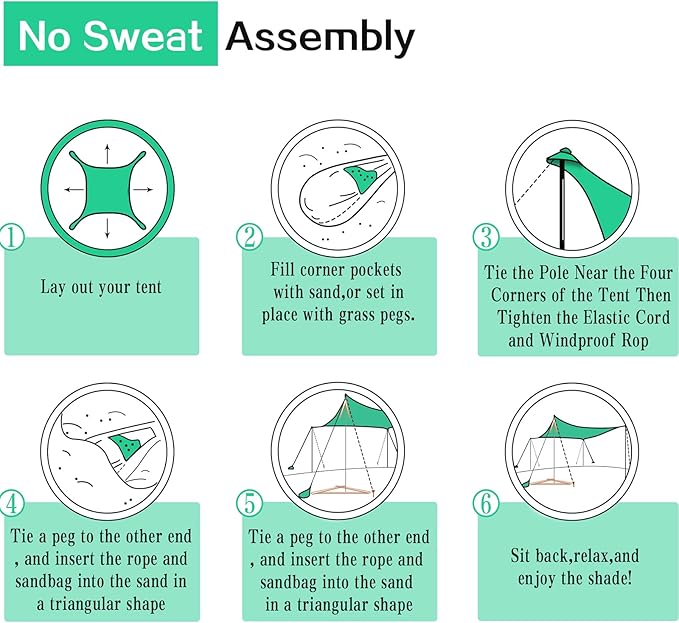 No Sweat Assembly

①

Lay out your tent

②

Fill corner pockets with sand,or set in place with grass pegs.

③

Tie the Pole Near the Four Corners of the Tent Then Tighten the Elastic Cord and Windproof Rop

④

Tie a peg to the other end , and insert the rope and sandbag into the sand in a triangular shape

⑤

Tie a peg to the other end , and insert the rope and sandbag into the sand in a triangular shape

⑥

Sit back,relax,and enjoy the shade!