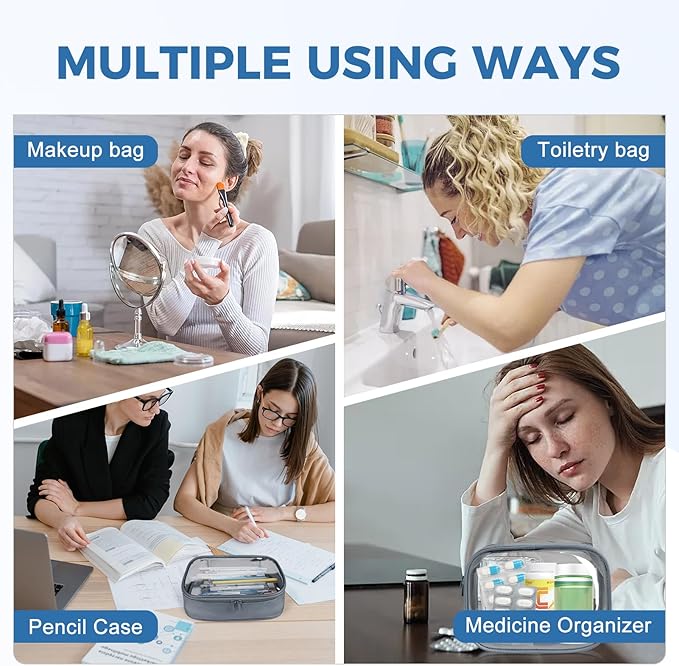 MULTIPLE USING WAYS

Makeup bag

Toiletry bag

Pencil Case

Medicine Organizer