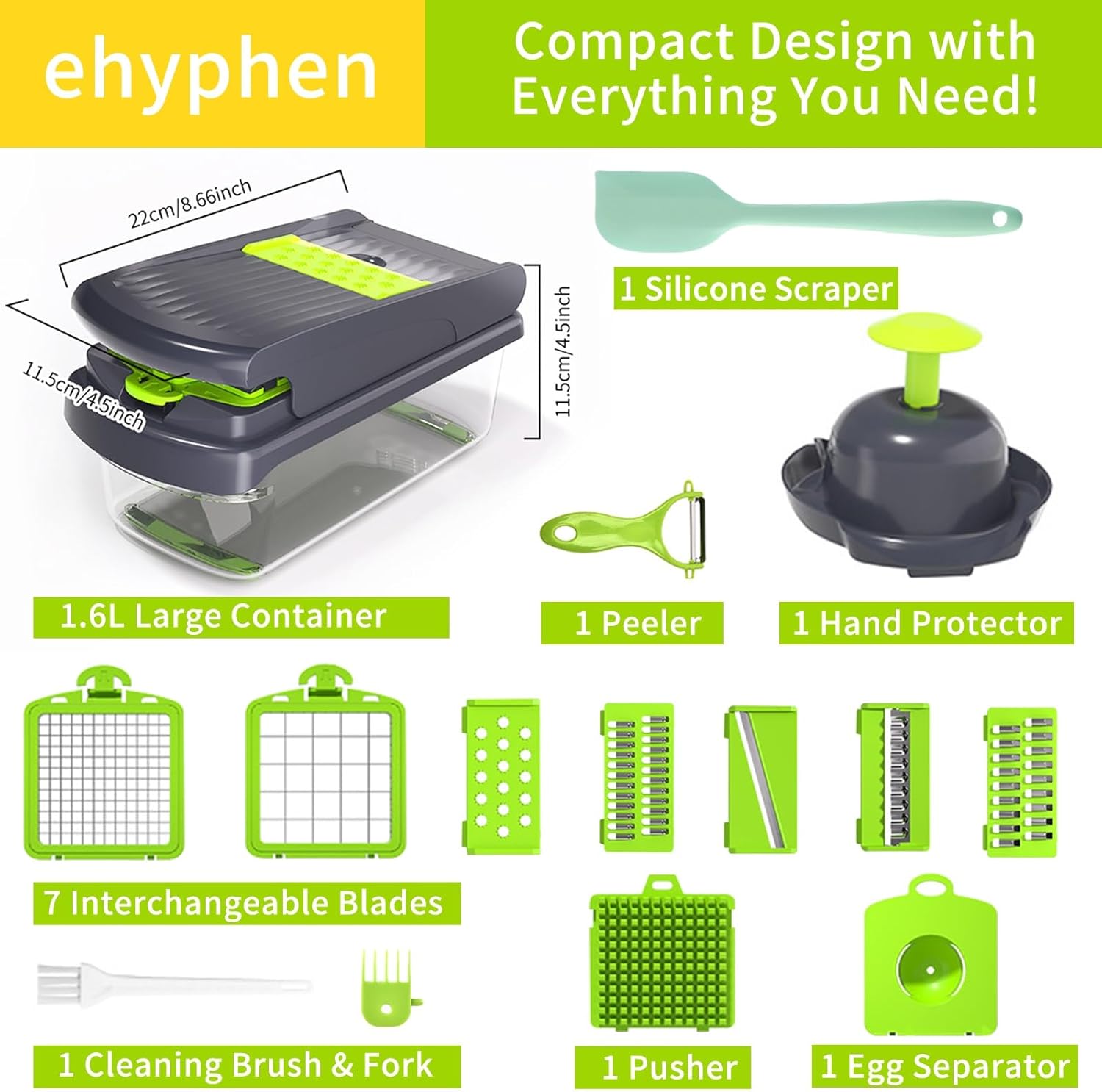 ehyphen

Compact Design with Everything You Need!

22cm/8.66inch

11.5cm/4.5inch

11.5cm/4.5inch

1 Silicone Scraper

1.6L Large Container

1 Peeler

1 Hand Protector

7 Interchangeable Blades

1 Cleaning Brush & Fork

1 Pusher

1 Egg Separator