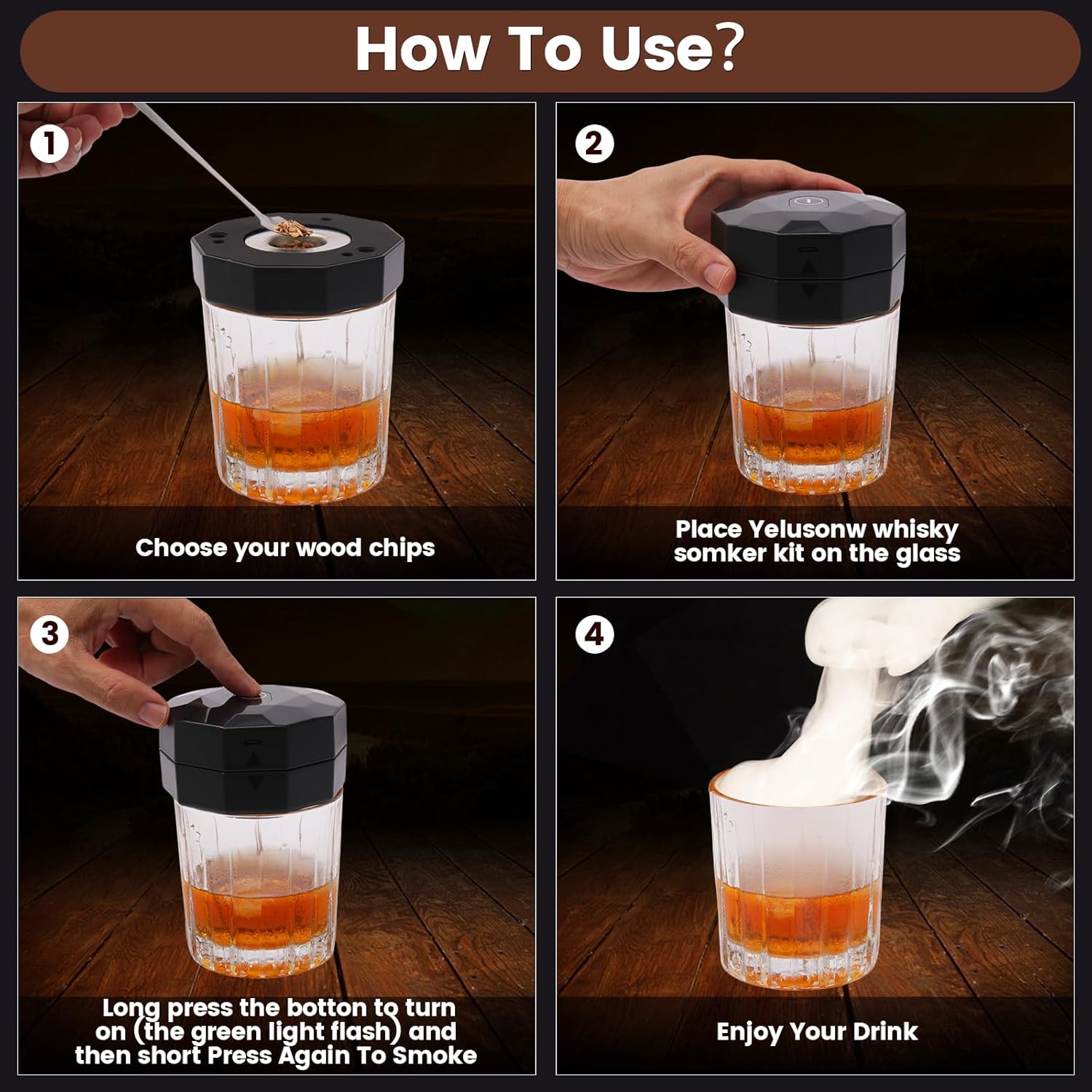 How To Use?

1

Choose your wood chips

2

Place Yelusonw whisky somker kit on the glass

3

Long press the botton to turn on (the green light flash) and then short Press Again To Smoke

4

Enjoy Your Drink