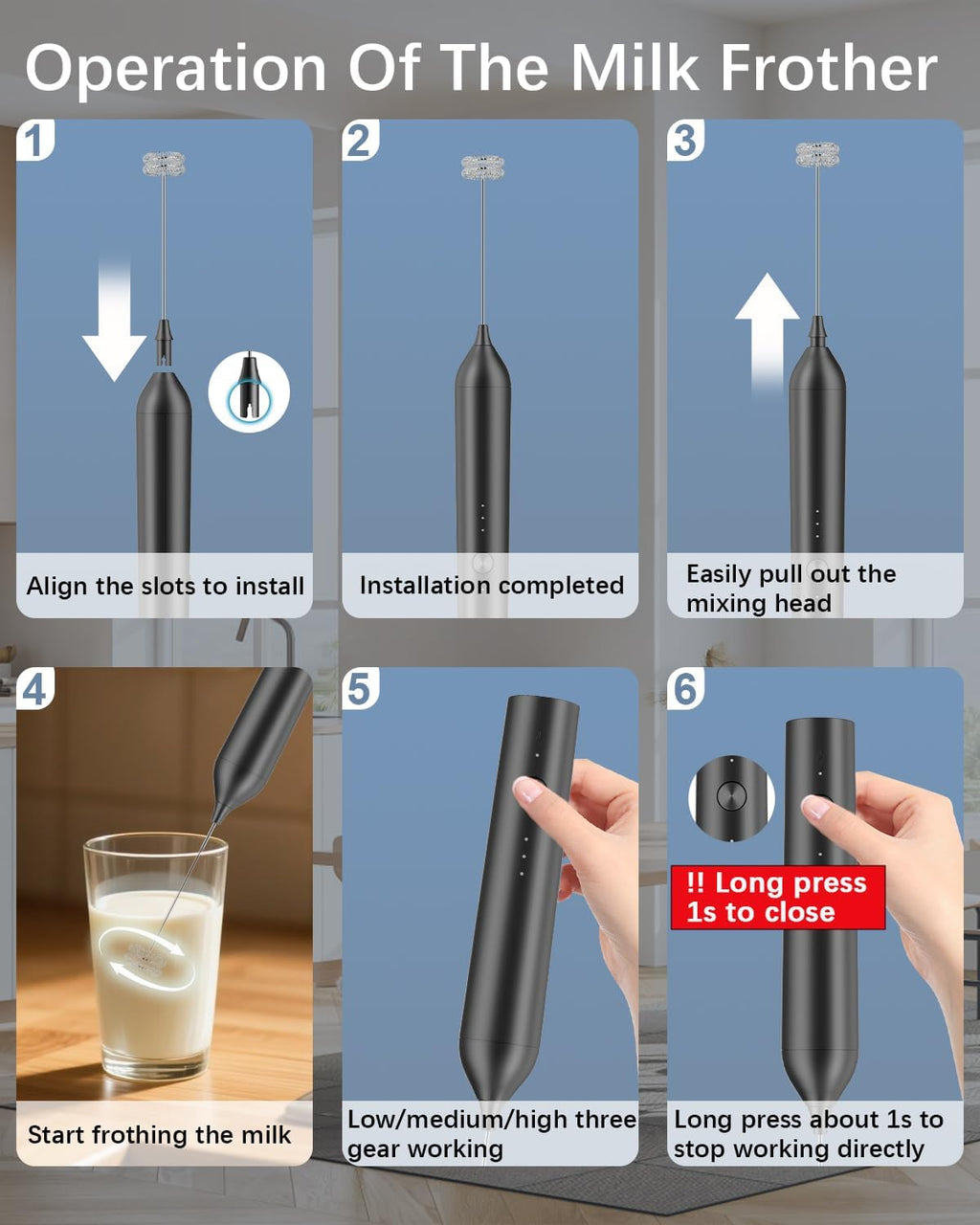 Operation Of The Milk Frother

1

Align the slots to install

2

Installation completed

3

Easily pull out the mixing head

4

Start frothing the milk

5

Low/medium/high three gear working

6

!! Long press 1s to close

Long press about 1s to stop working directly