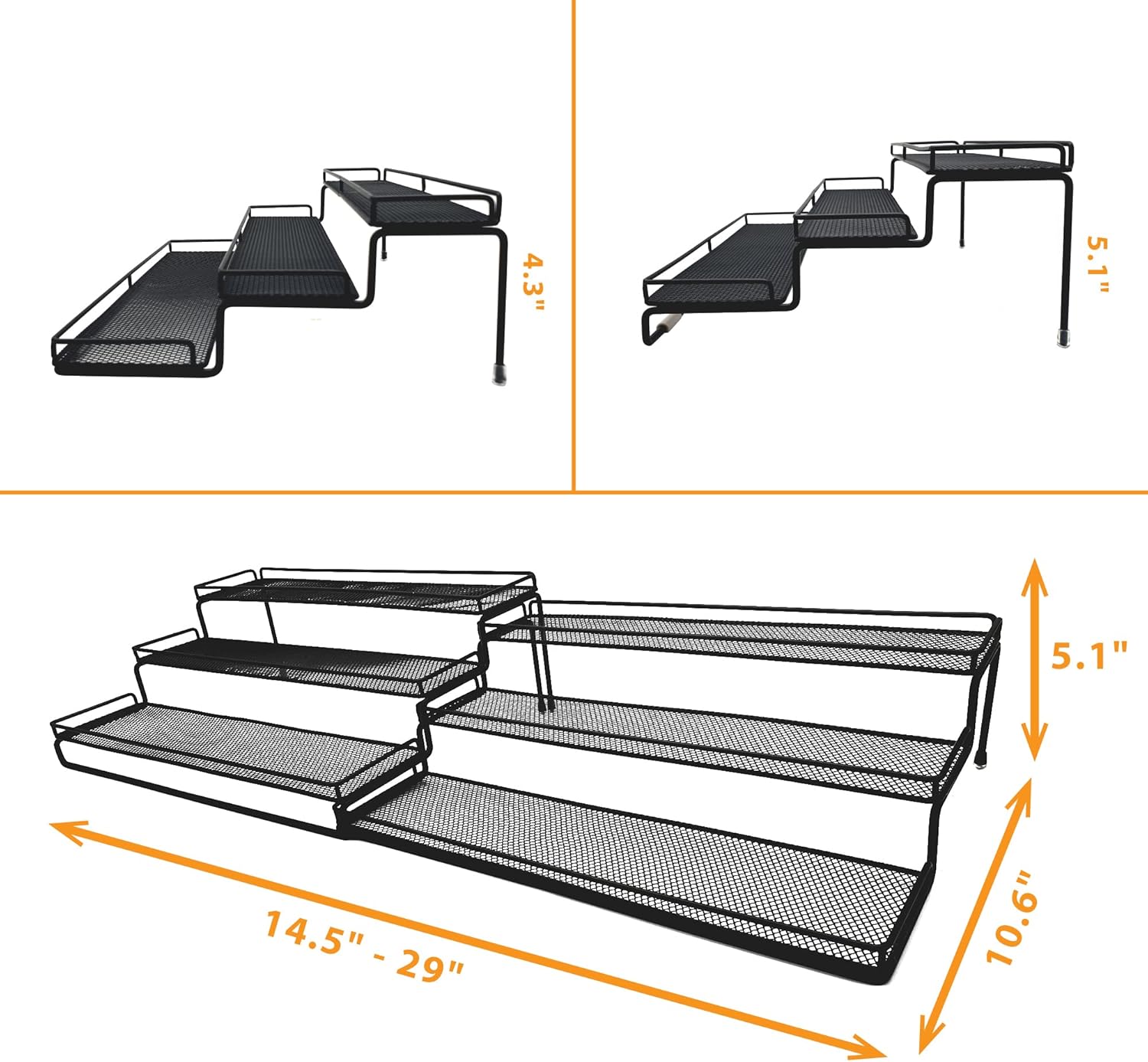 4.3"

5.1"

5.1"

14.5" - 29"

10.6"