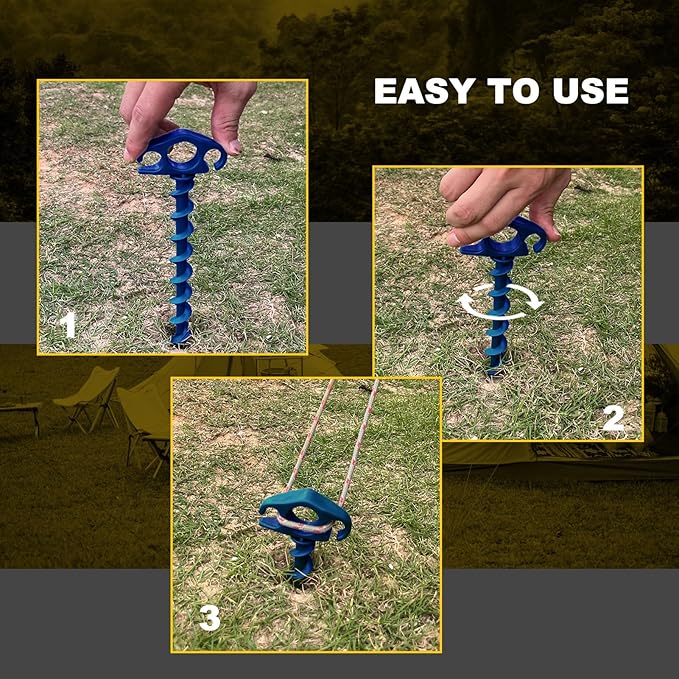 EASY TO USE

1

2

3