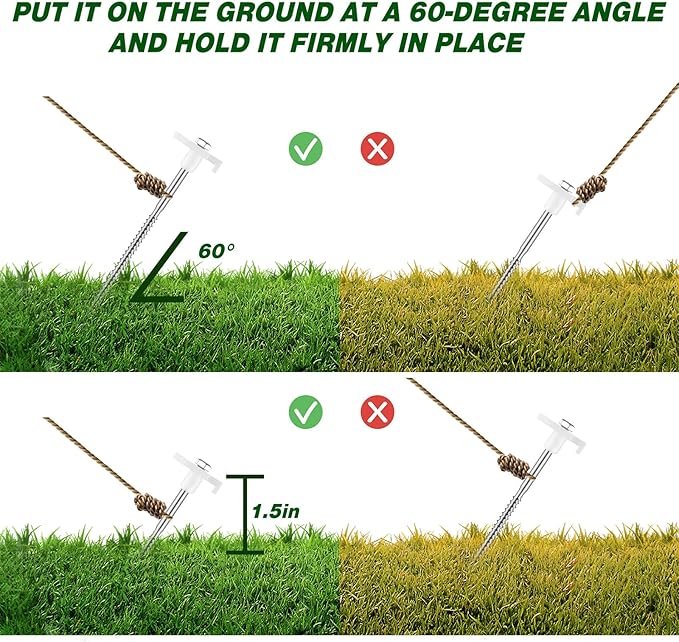 PUT IT ON THE GROUND AT A 60-DEGREE ANGLE AND HOLD IT FIRMLY IN PLACE

60°

1.5in